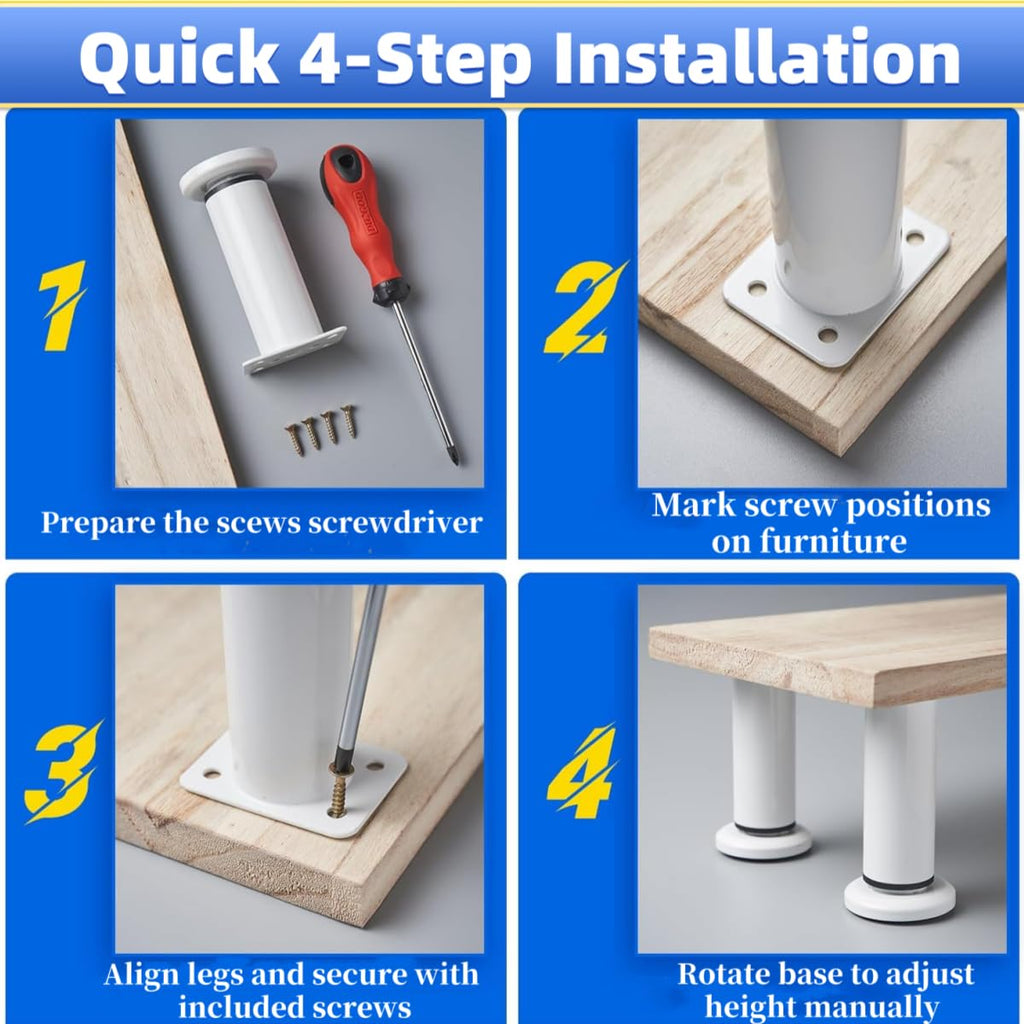 Quick 4-Step Installation

1

Prepare the scews screwdriver

2

Mark screw positions on furniture

3

Align legs and secure with included screws

4

Rotate base to adjust height manually