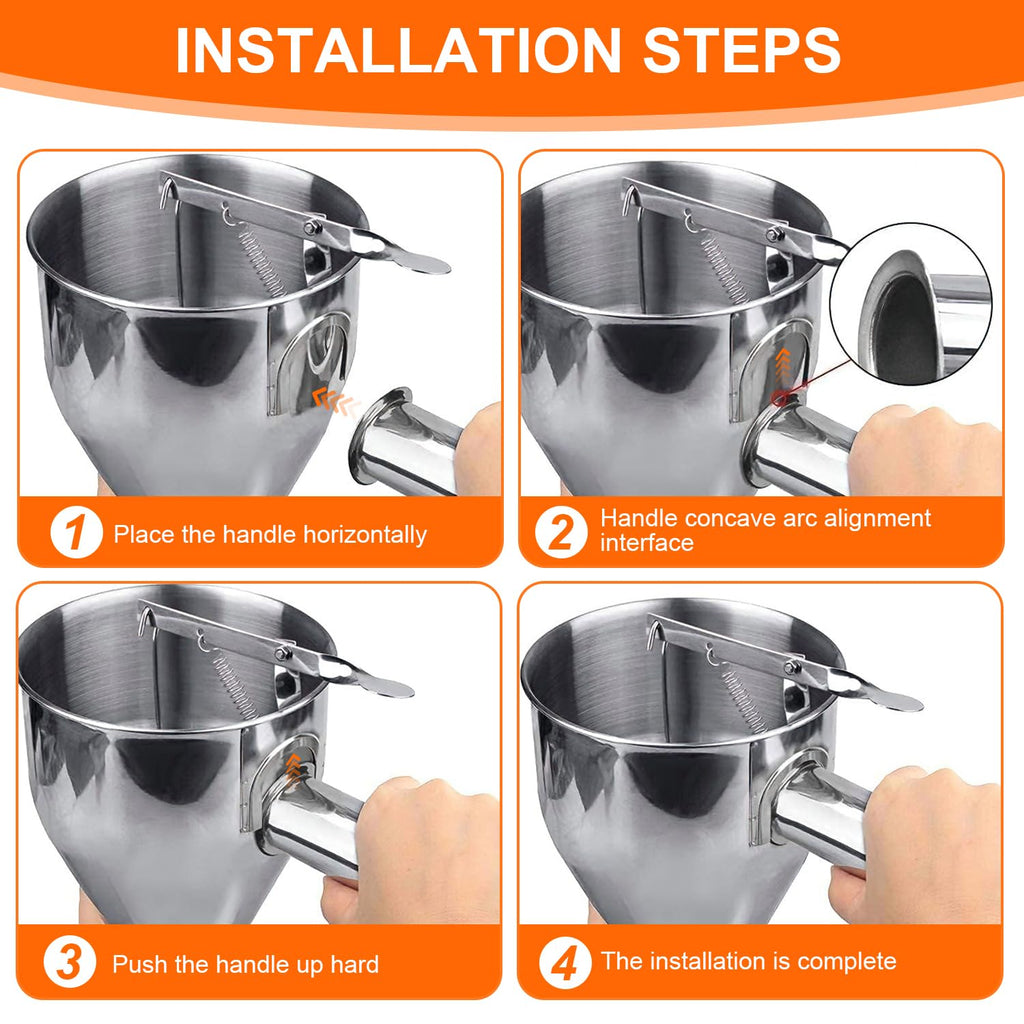 INSTALLATION STEPS

1 Place the handle horizontally

2 Handle concave arc alignment interface

3 Push the handle up hard

4 The installation is complete