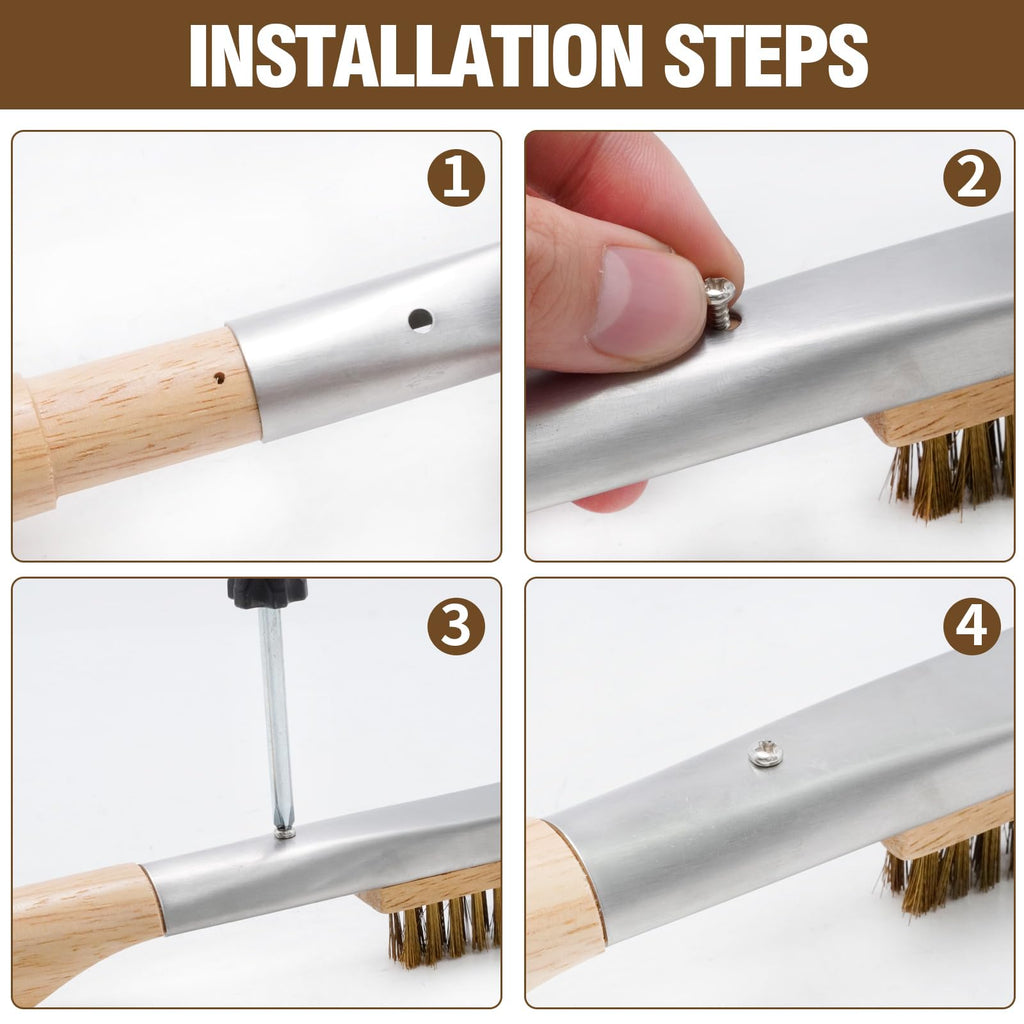 INSTALLATION STEPS

1

2

3

4