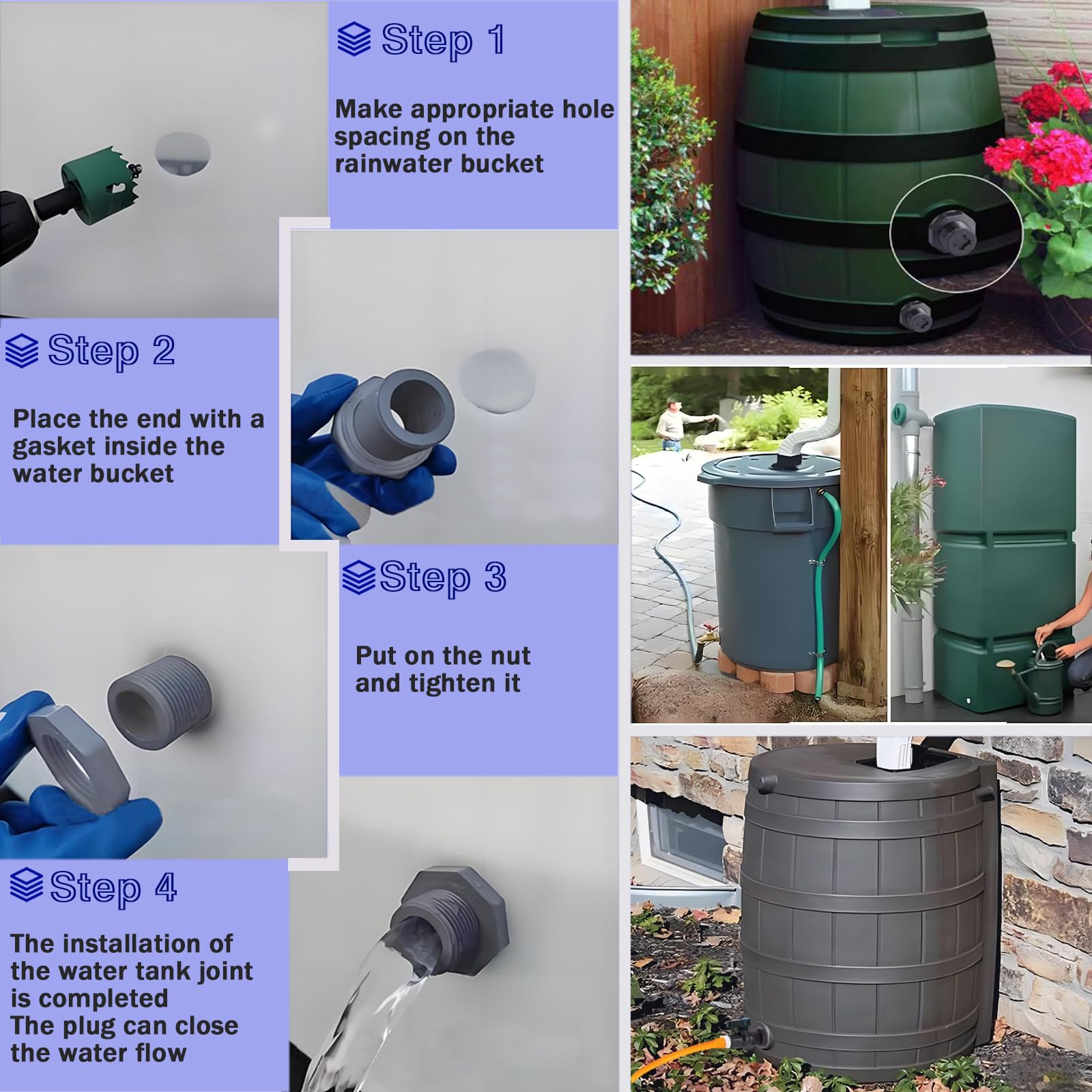 Step 1

Make appropriate hole spacing on the rainwater bucket

Step 2

Place the end with a gasket inside the water bucket

Step 3

Put on the nut and tighten it

Step 4

The installation of the water tank joint is completed
The plug can close the water flow