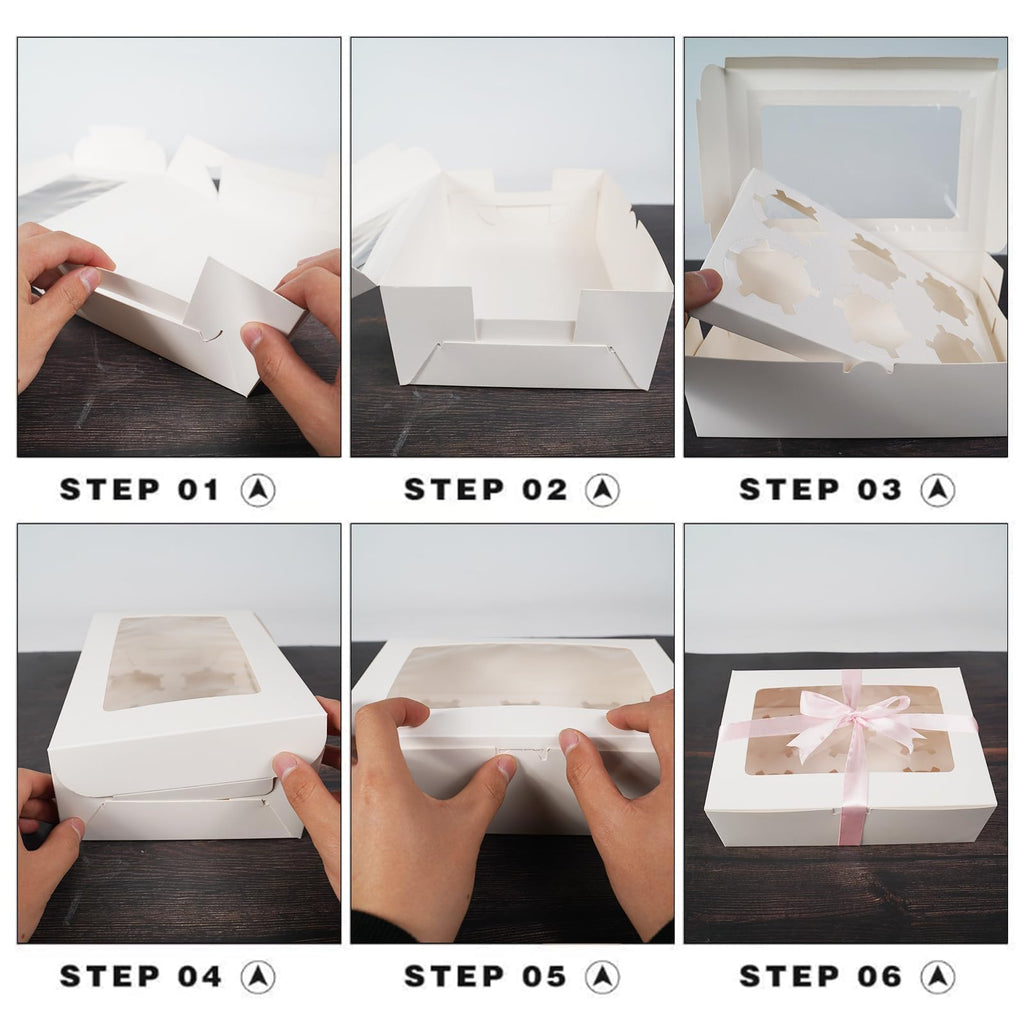 STEP 01

STEP 02

STEP 03

STEP 04

STEP 05

STEP 06