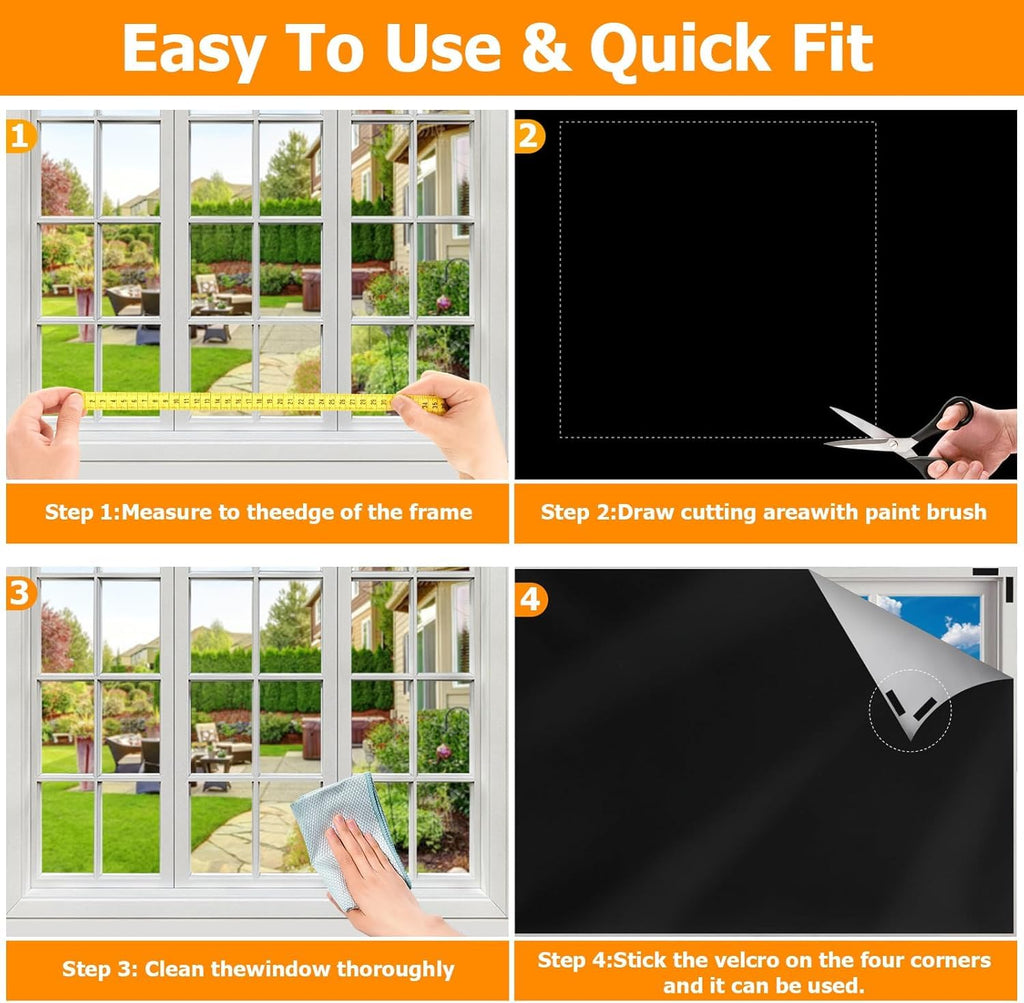 Easy To Use & Quick Fit

1

Step 1:Measure to theedge of the frame

2

Step 2:Draw cutting areawith paint brush

3

Step 3: Clean thewindow thoroughly

4

Step 4:Stick the velcro on the four corners and it can be used.