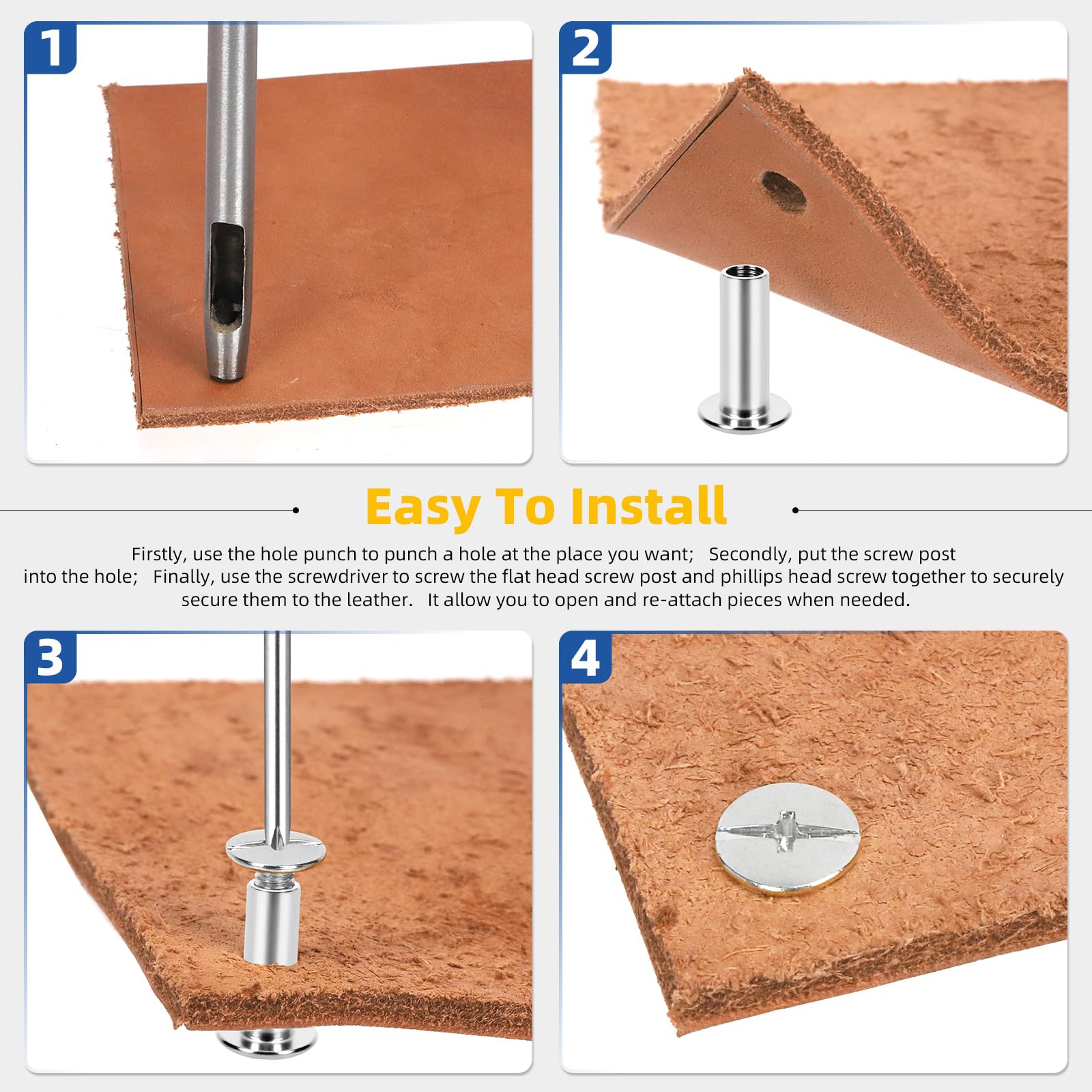 1

2

Easy To Install

Firstly, use the hole punch to punch a hole at the place you want; Secondly, put the screw post into the hole; Finally, use the screwdriver to screw the flat head screw post and phillips head screw together to securely secure them to the leather. It allow you to open and re-attach pieces when needed.

3

4