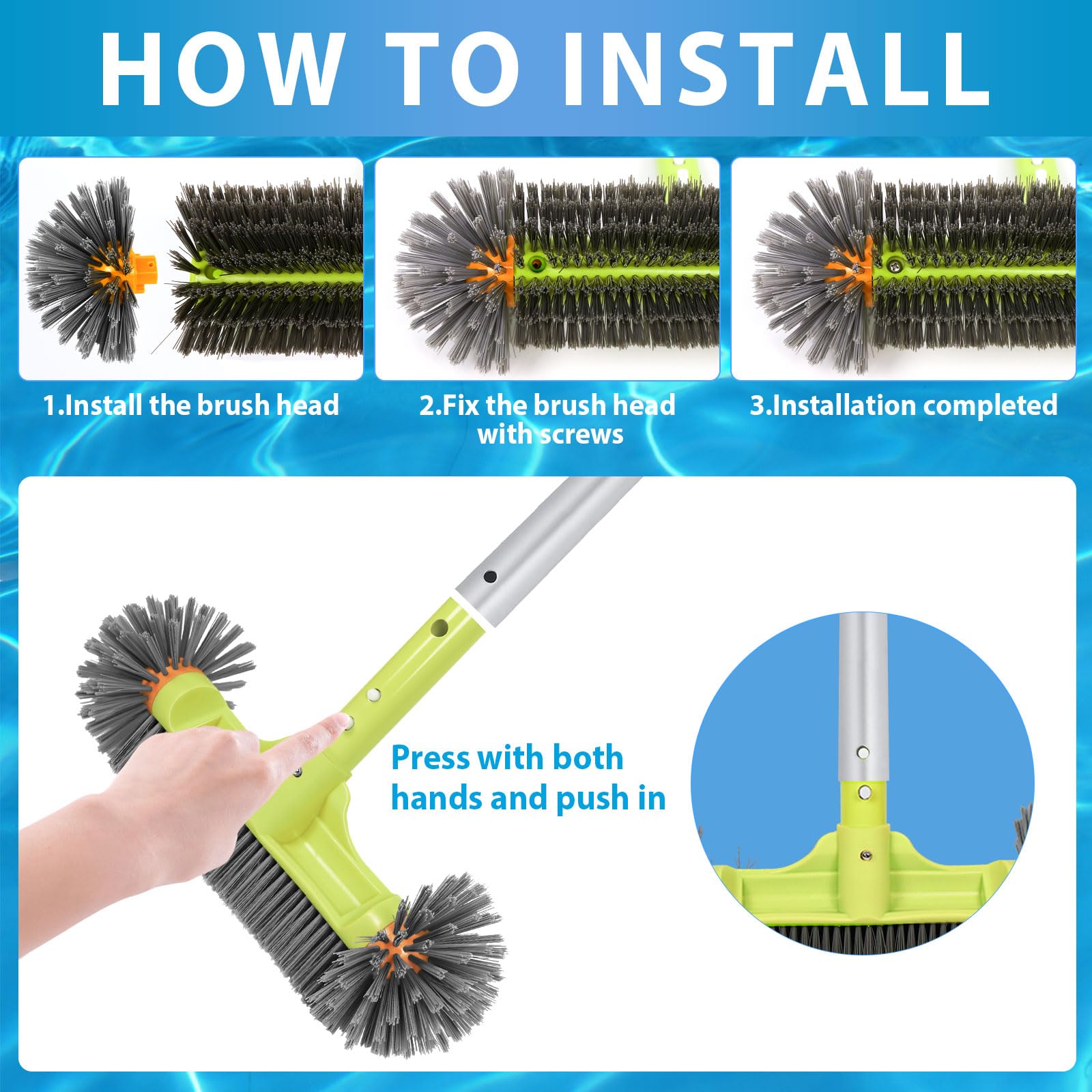 HOW TO INSTALL

1.Install the brush head

2.Fix the brush head with screws

3.Installation completed

Press with both hands and push in