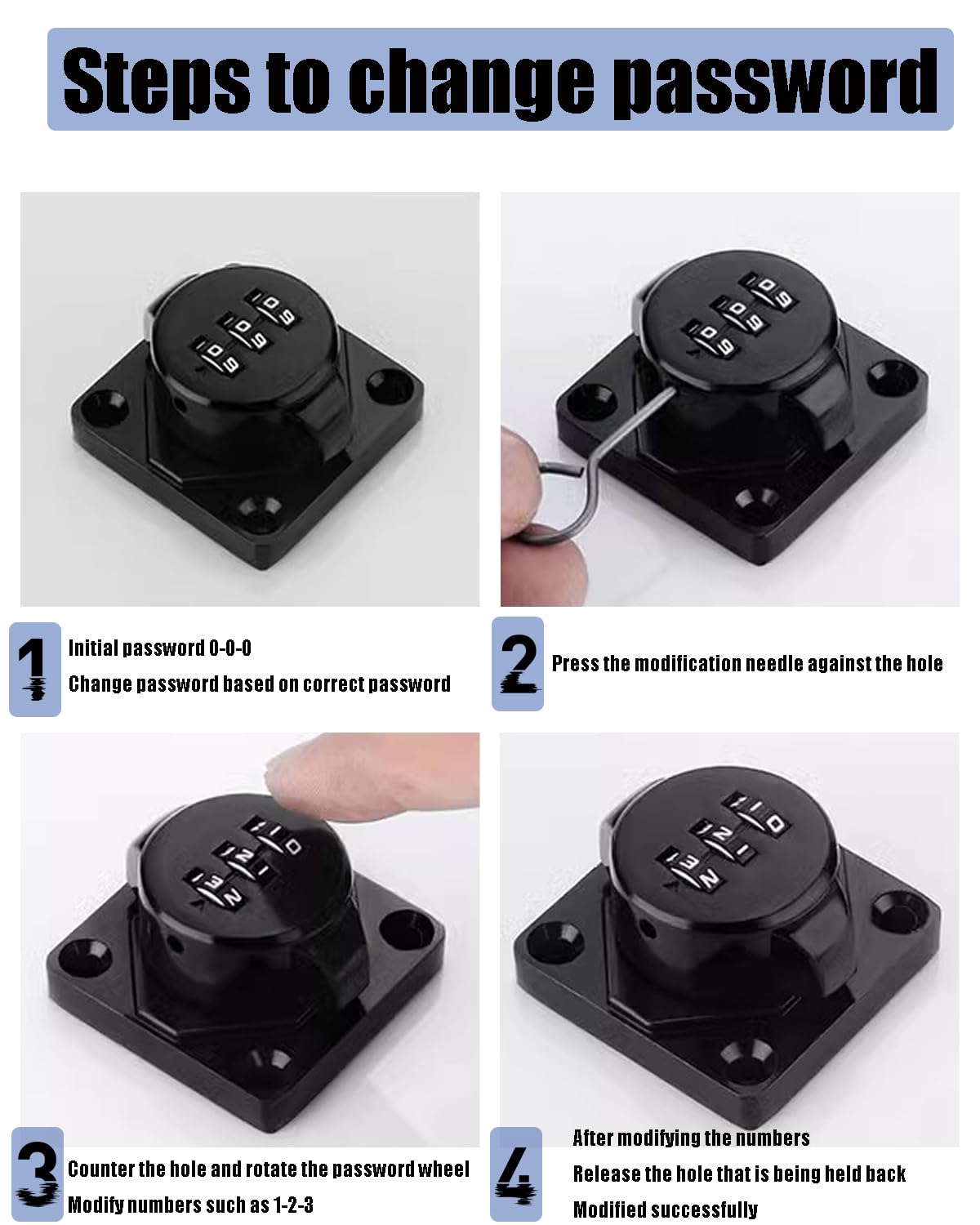 Steps to change password

1
Initial password 0-0-0
Change password based on correct password

2
Press the modification needle against the hole

3
Counter the hole and rotate the password wheel
Modify numbers such as 1-2-3

4
After modifying the numbers
Release the hole that is being held back
Modified successfully