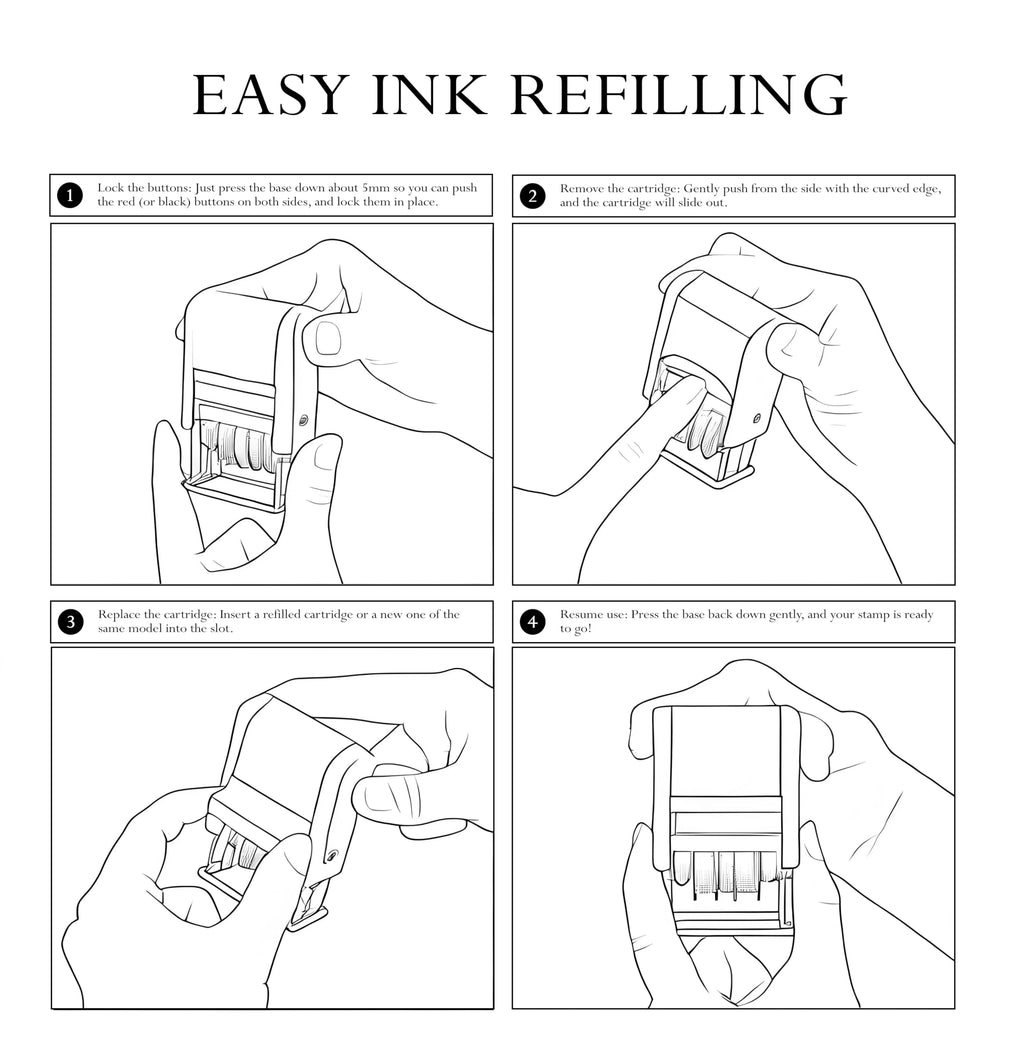 EASY INK REFILLING

1 Lock the buttons: Just press the base down about 5mm so you can push the red (or black) buttons on both sides, and lock them in place.

2 Remove the cartridge: Gently push from the side with the curved edge, and the cartridge will slide out.

3 Replace the cartridge: Insert a refilled cartridge or a new one of the same model into the slot.

4 Resume use: Press the base back down gently, and your stamp is ready to go!