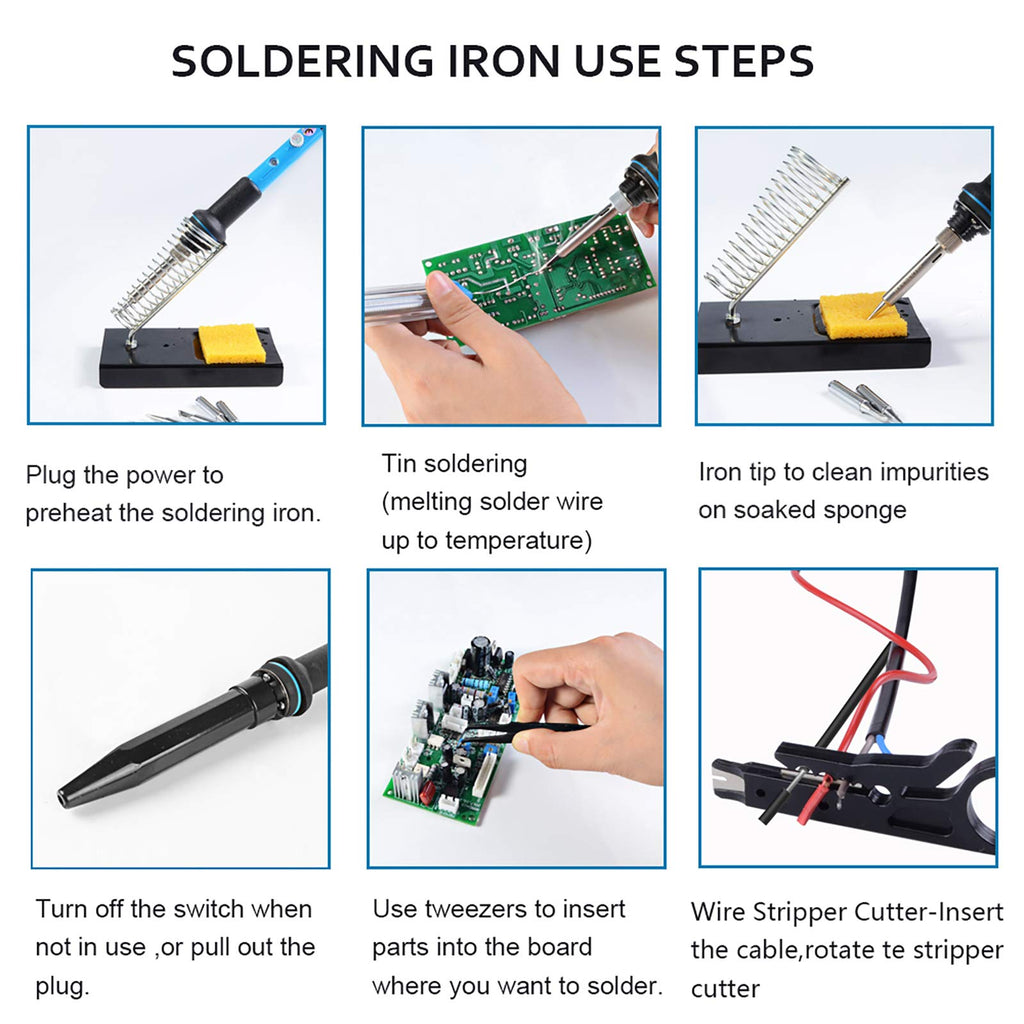 SOLDERING IRON USE STEPS

Plug the power to preheat the soldering iron.

Tin soldering (melting solder wire up to temperature)

Iron tip to clean impurities on soaked sponge

Turn off the switch when not in use ,or pull out the plug.

Use tweezers to insert parts into the board where you want to solder.

Wire Stripper Cutter-Insert the cable,rotate te stripper cutter