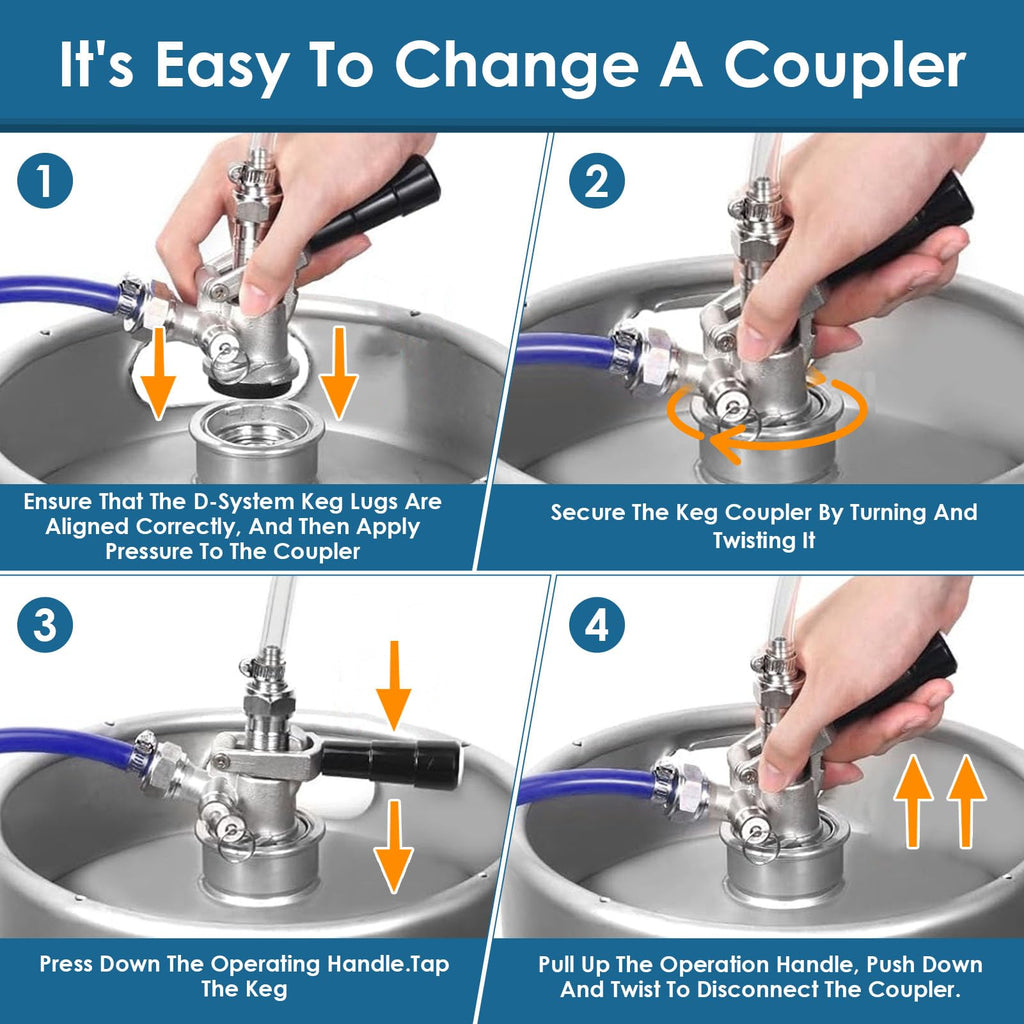 It's Easy To Change A Coupler

1

Ensure That The D-System Keg Lugs Are Aligned Correctly, And Then Apply Pressure To The Coupler

2

Secure The Keg Coupler By Turning And Twisting It

3

Press Down The Operating Handle.Tap The Keg

4

Pull Up The Operation Handle, Push Down And Twist To Disconnect The Coupler.