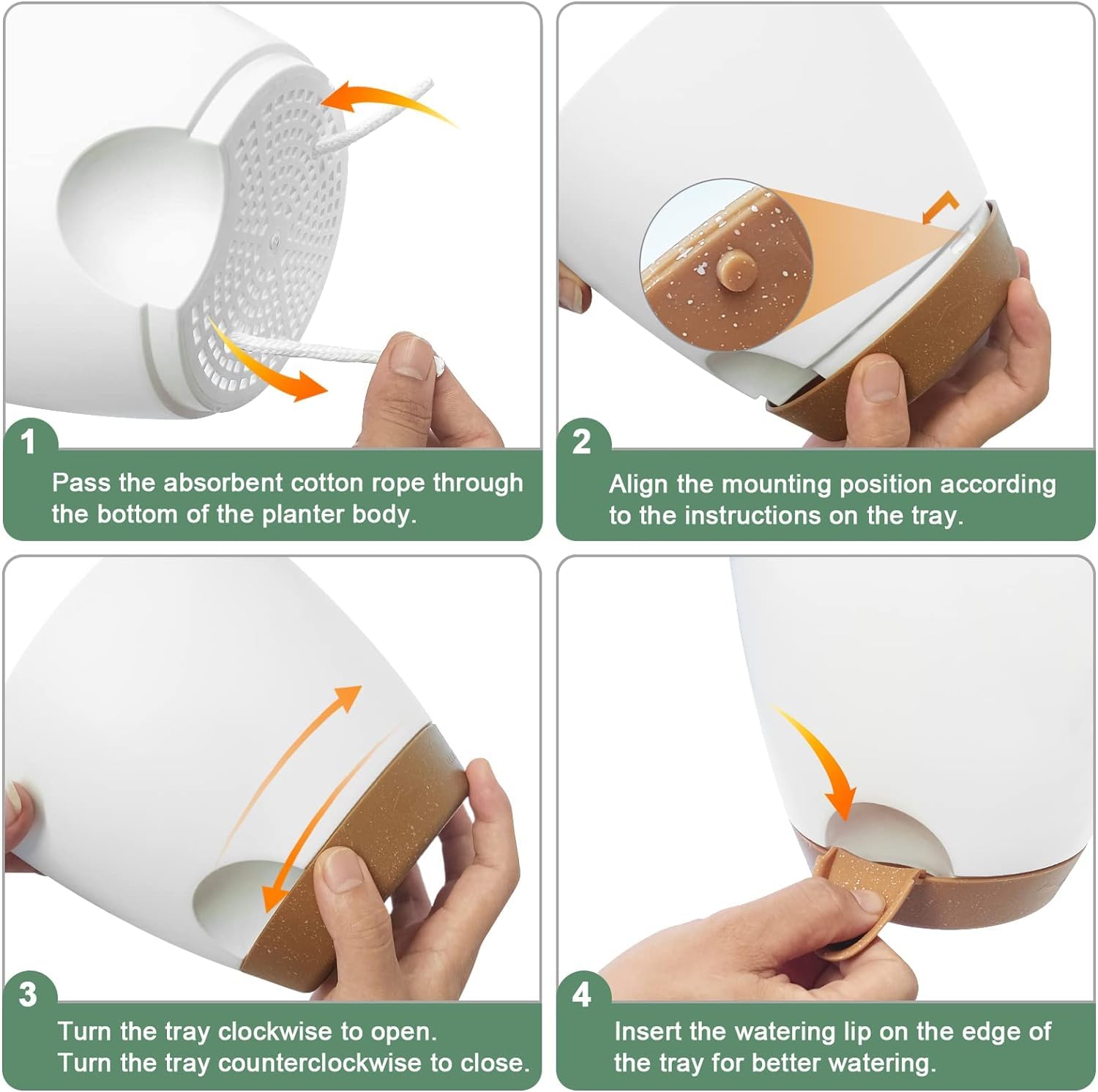 1
Pass the absorbent cotton rope through the bottom of the planter body.

2
Align the mounting position according to the instructions on the tray.

3
Turn the tray clockwise to open.
Turn the tray counterclockwise to close.

4
Insert the watering lip on the edge of the tray for better watering.