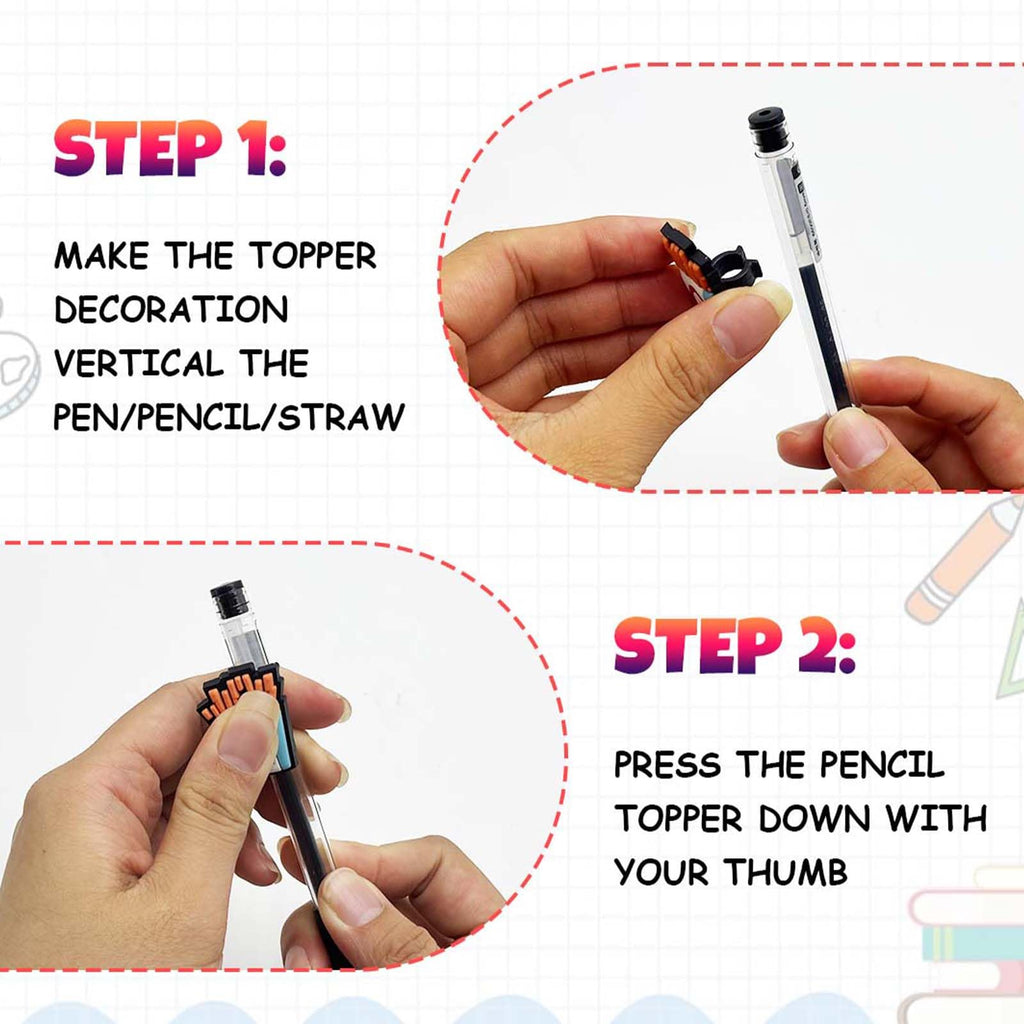 STEP 1:

MAKE THE TOPPER DECORATION VERTICAL THE PEN/PENCIL/STRAW

STEP 2:

PRESS THE PENCIL TOPPER DOWN WITH YOUR THUMB