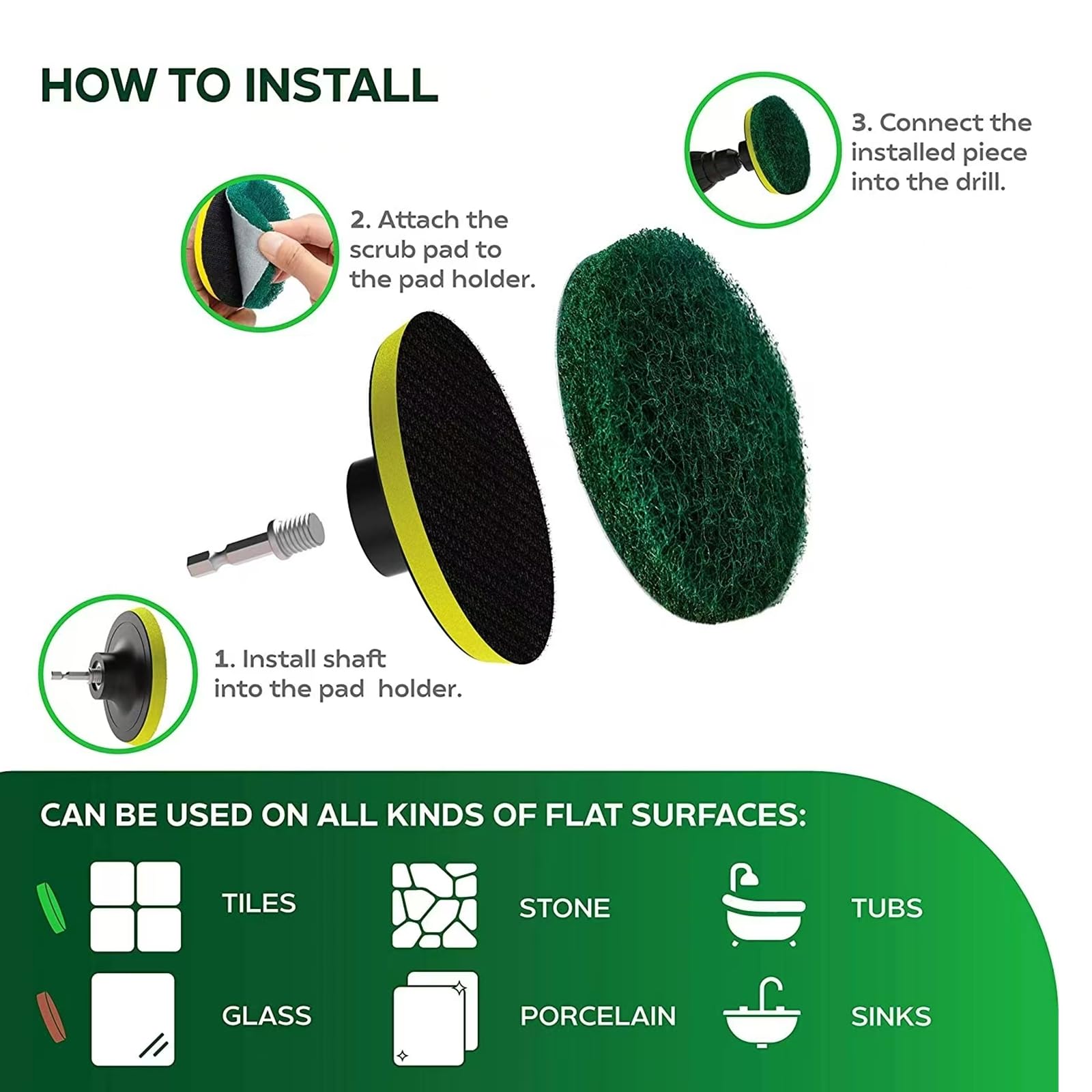 HOW TO INSTALL

3. Connect the installed piece into the drill.

2. Attach the scrub pad to the pad holder.

1. Install shaft into the pad holder.

CAN BE USED ON ALL KINDS OF FLAT SURFACES:

TILES

STONE

TUBS

GLASS

PORCELAIN

SINKS