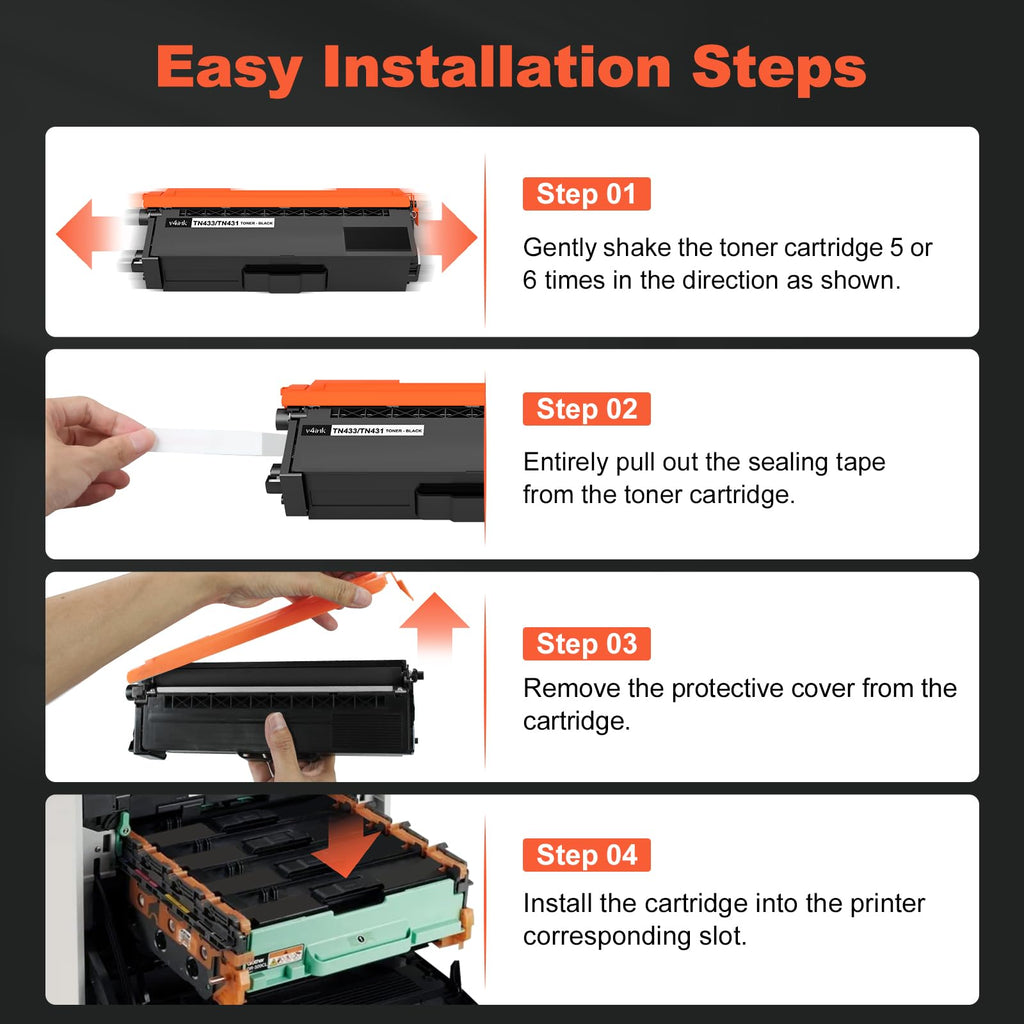 Easy Installation Steps

v4ink TN433/TN431 TONER - BLACK

Step 01

Gently shake the toner cartridge 5 or 6 times in the direction as shown.

v4ink TN433/TN431 TONER - BLACK

Step 02

Entirely pull out the sealing tape from the toner cartridge.

Step 03

Remove the protective cover from the cartridge.

Step 04

Install the cartridge into the printer corresponding slot.