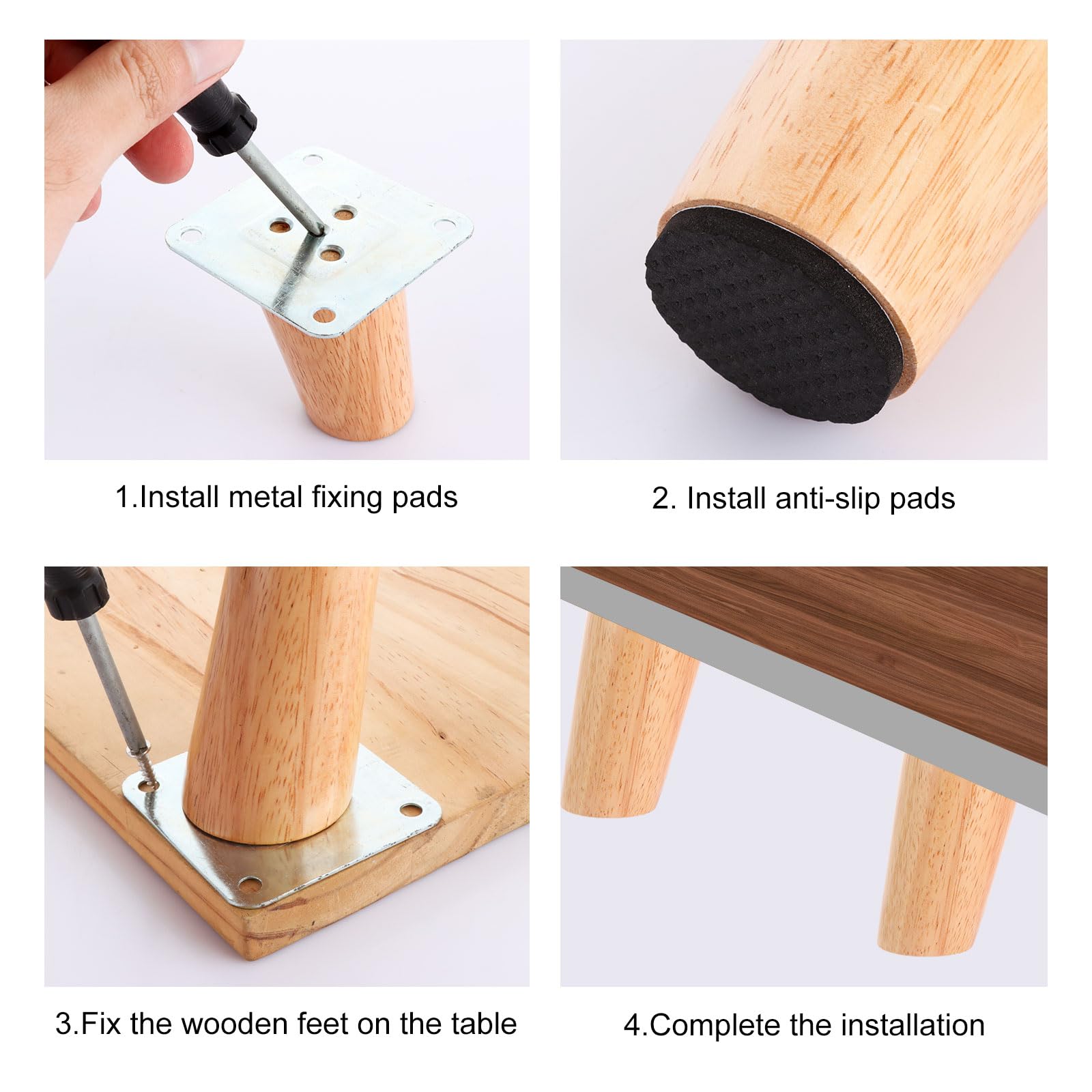 1.Install metal fixing pads

2. Install anti-slip pads

3.Fix the wooden feet on the table

4.Complete the installation