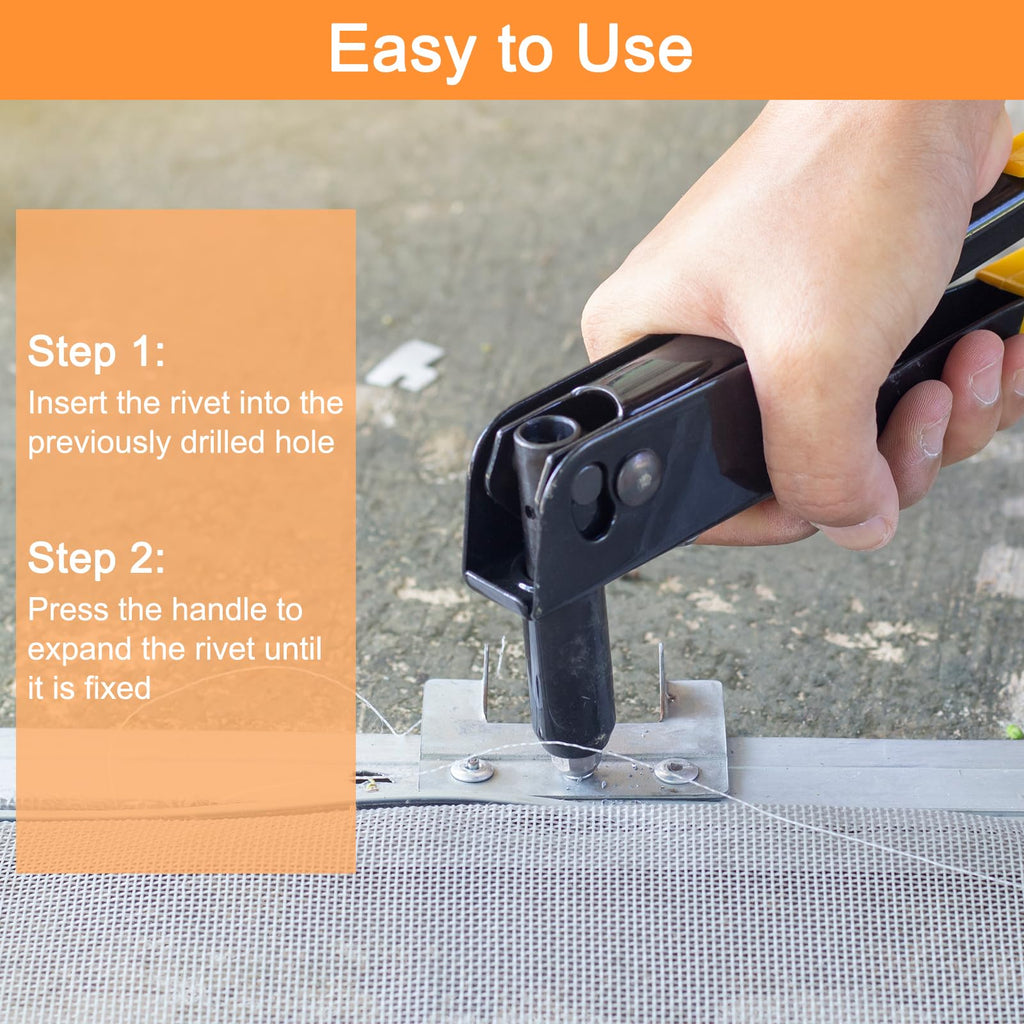 Easy to Use

Step 1:
Insert the rivet into the previously drilled hole

Step 2:
Press the handle to expand the rivet until it is fixed