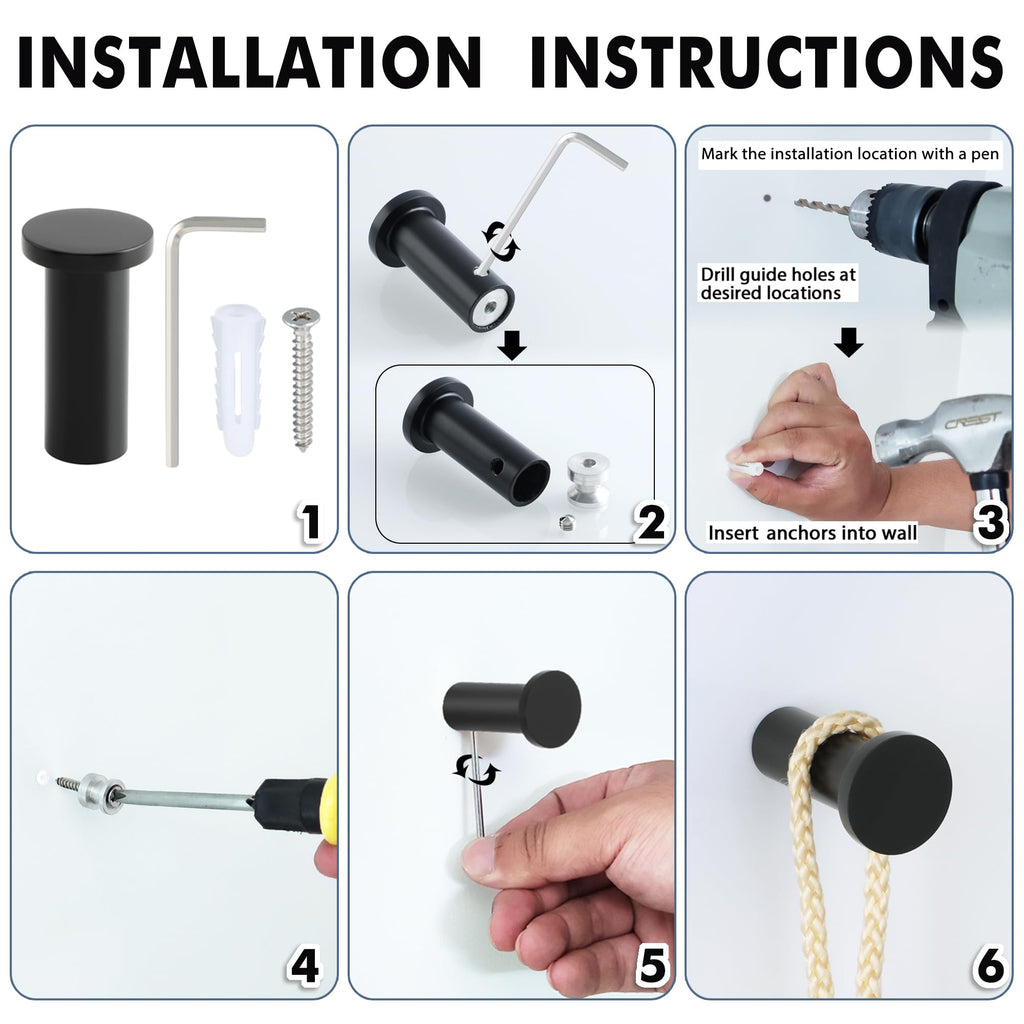 INSTALLATION INSTRUCTIONS

1

2

Mark the installation location with a pen

Drill guide holes at desired locations

CREST

Insert anchors into wall

3

4

5

6