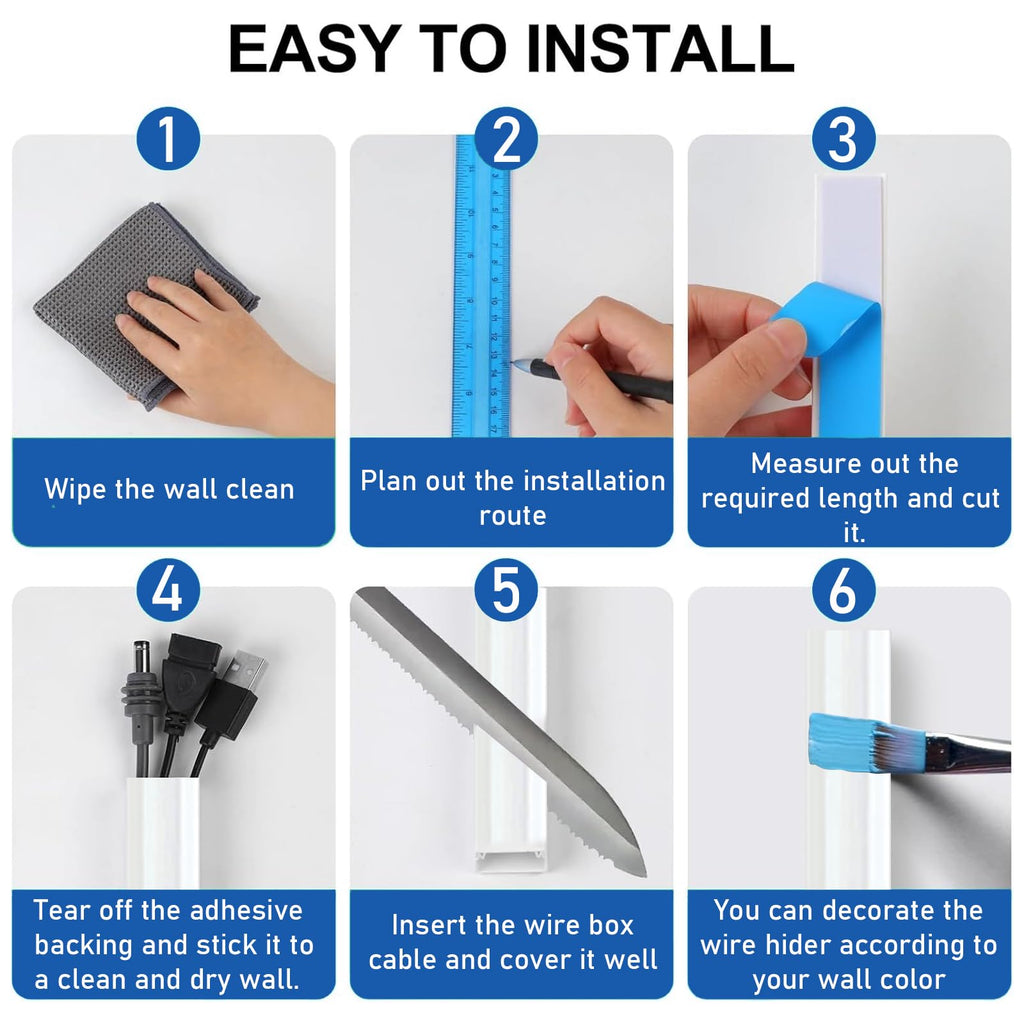 EASY TO INSTALL

1

Wipe the wall clean

2

Plan out the installation route

3

Measure out the required length and cut it.

4

Tear off the adhesive backing and stick it to a clean and dry wall.

5

Insert the wire box cable and cover it well

6

You can decorate the wire hider according to your wall color