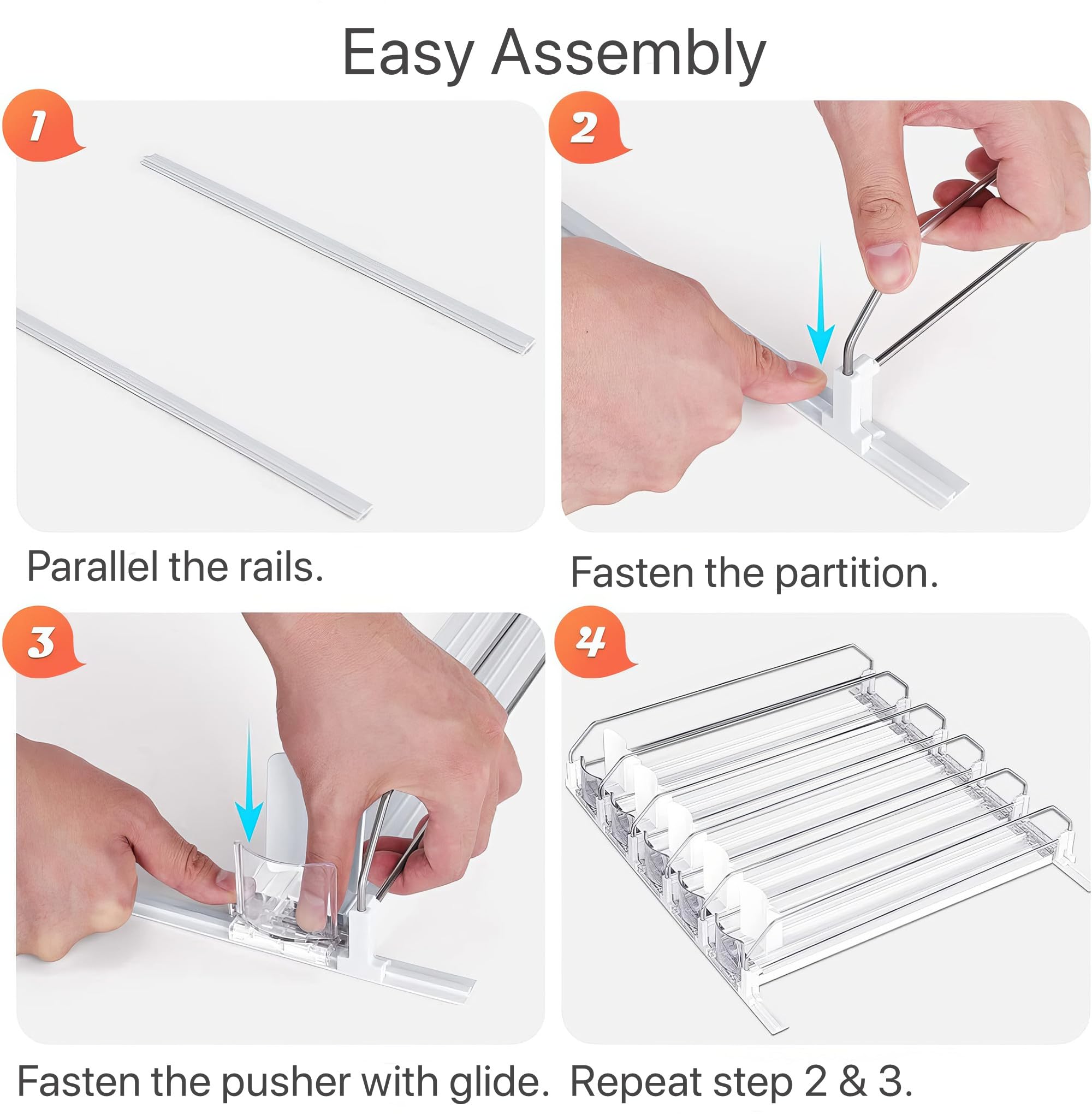 Easy Assembly

1

Parallel the rails.

2

Fasten the partition.

3

Fasten the pusher with glide.

4

Repeat step 2 & 3.