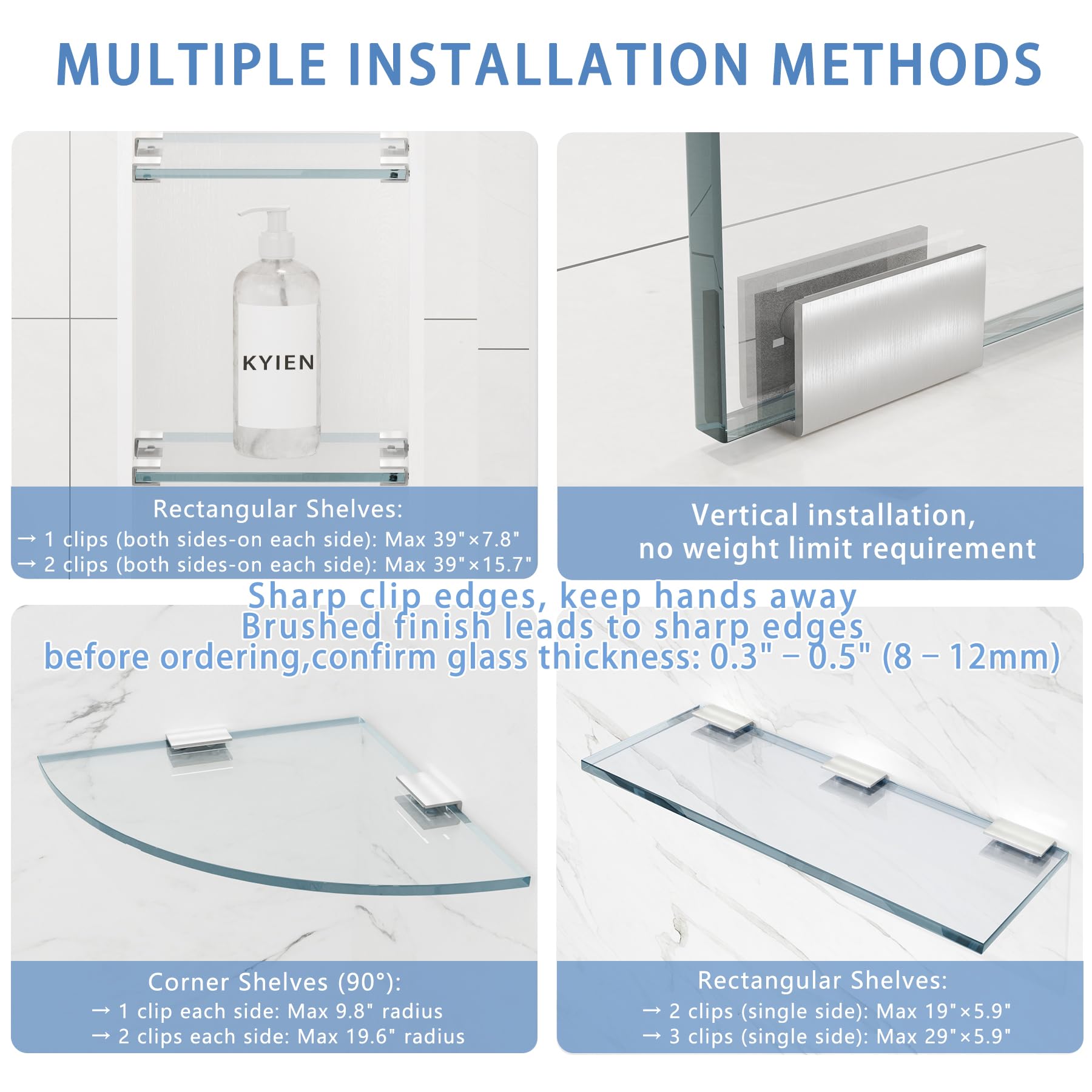 MULTIPLE INSTALLATION METHODS

KYIEN

Rectangular Shelves:
→ 1 clips (both sides-on each side): Max 39"×7.8"
→ 2 clips (both sides-on each side): Max 39"×15.7"

Vertical installation,
no weight limit requirement

Sharp clip edges, keep hands away
Brushed finish leads to sharp edges
before ordering,confirm glass thickness: 0.3" – 0.5" (8 – 12mm)

Corner Shelves (90°):
→ 1 clip each side: Max 9.8" radius
→ 2 clips each side: Max 19.6" radius

Rectangular Shelves:
→ 2 clips (single side): Max 19"×5.9"
→ 3 clips (single side): Max 29"×5.9"