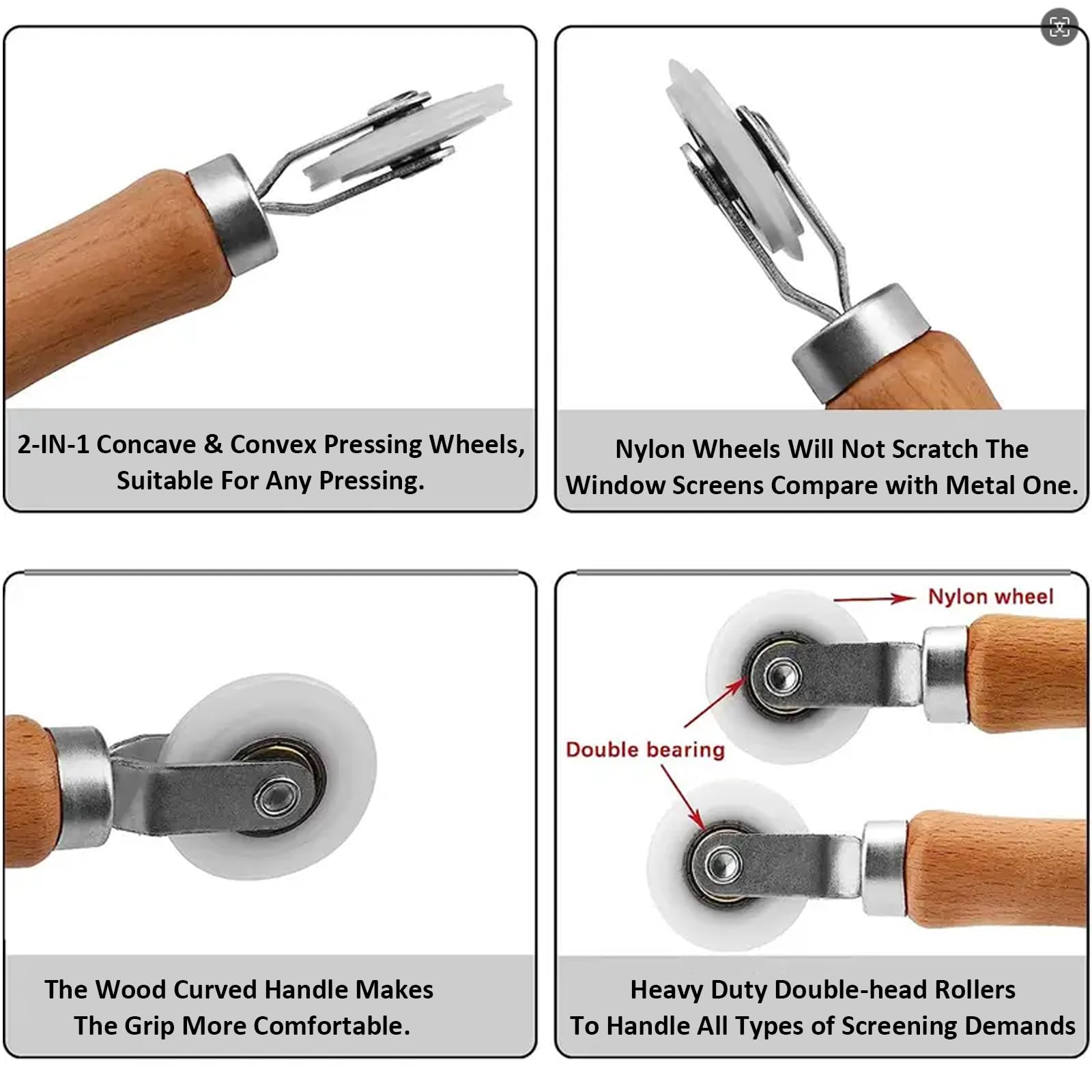 2-IN-1 Concave & Convex Pressing Wheels, Suitable For Any Pressing.

Nylon Wheels Will Not Scratch The Window Screens Compare with Metal One.

The Wood Curved Handle Makes The Grip More Comfortable.

Nylon wheel

Double bearing

Heavy Duty Double-head Rollers To Handle All Types of Screening Demands