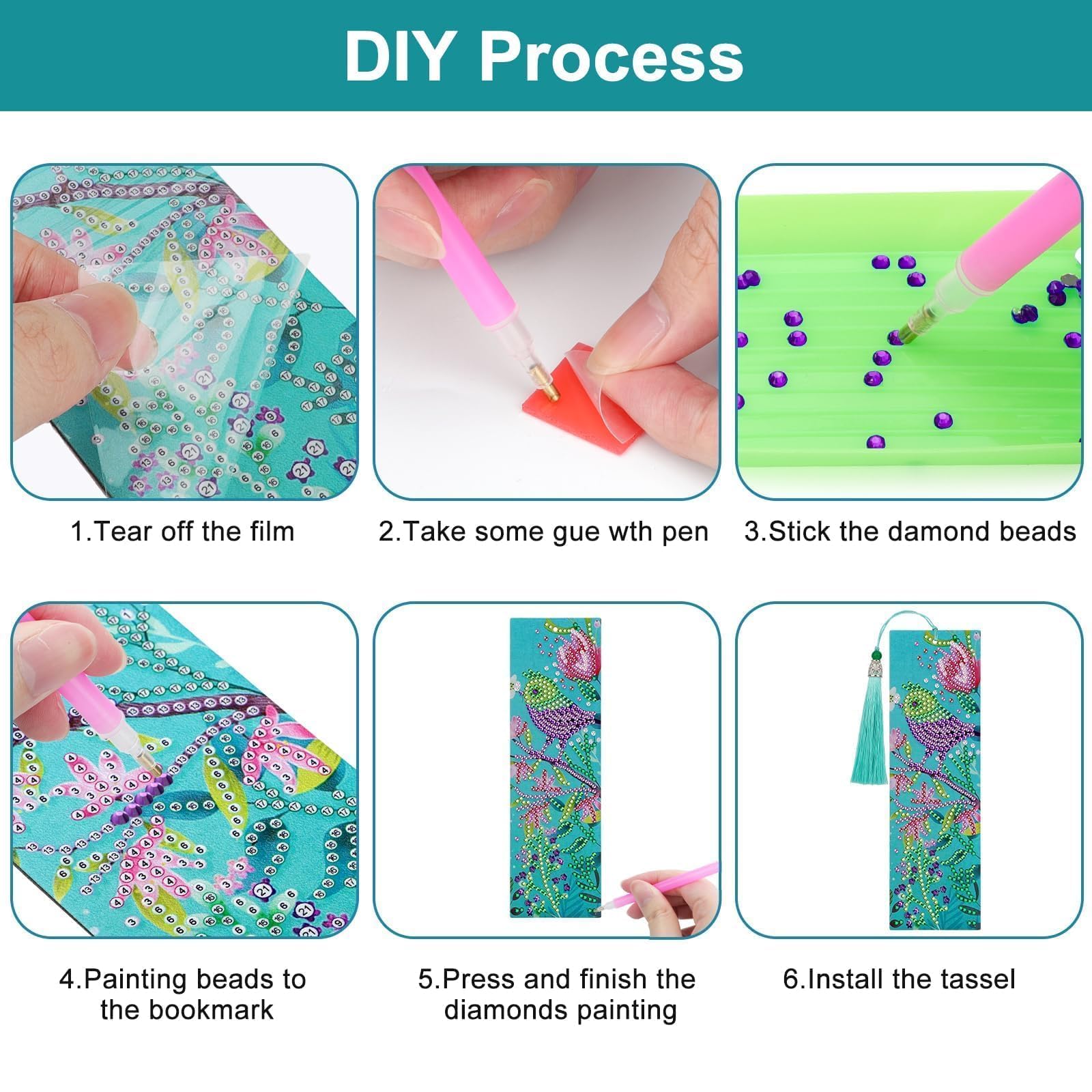 DIY Process

1.Tear off the film

2.Take some gue wth pen

3.Stick the damond beads

4.Painting beads to the bookmark

5.Press and finish the diamonds painting

6.Install the tassel