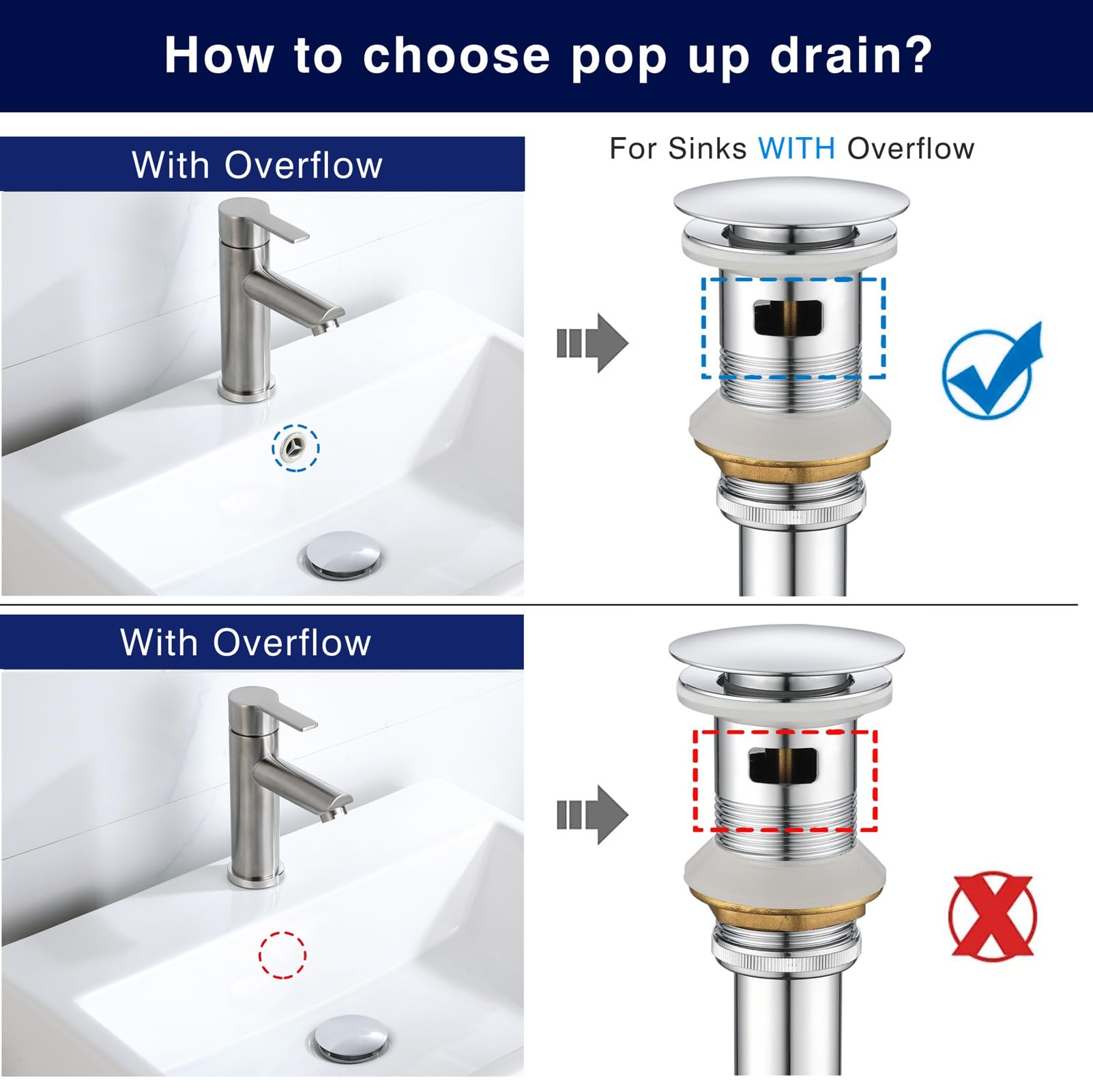 How to choose pop up drain?

With Overflow

For Sinks WITH Overflow

With Overflow