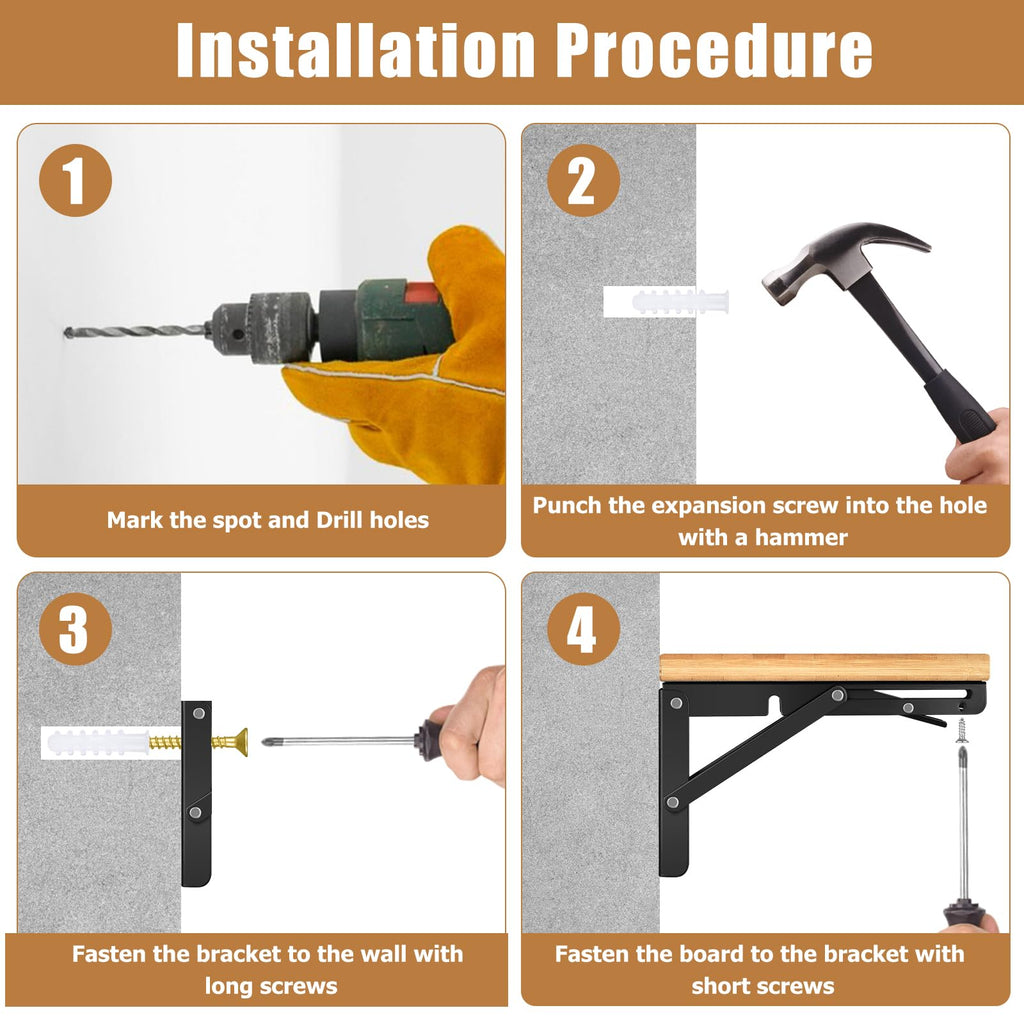 Installation Procedure

1

Mark the spot and Drill holes

2

Punch the expansion screw into the hole with a hammer

3

Fasten the bracket to the wall with long screws

4

Fasten the board to the bracket with short screws