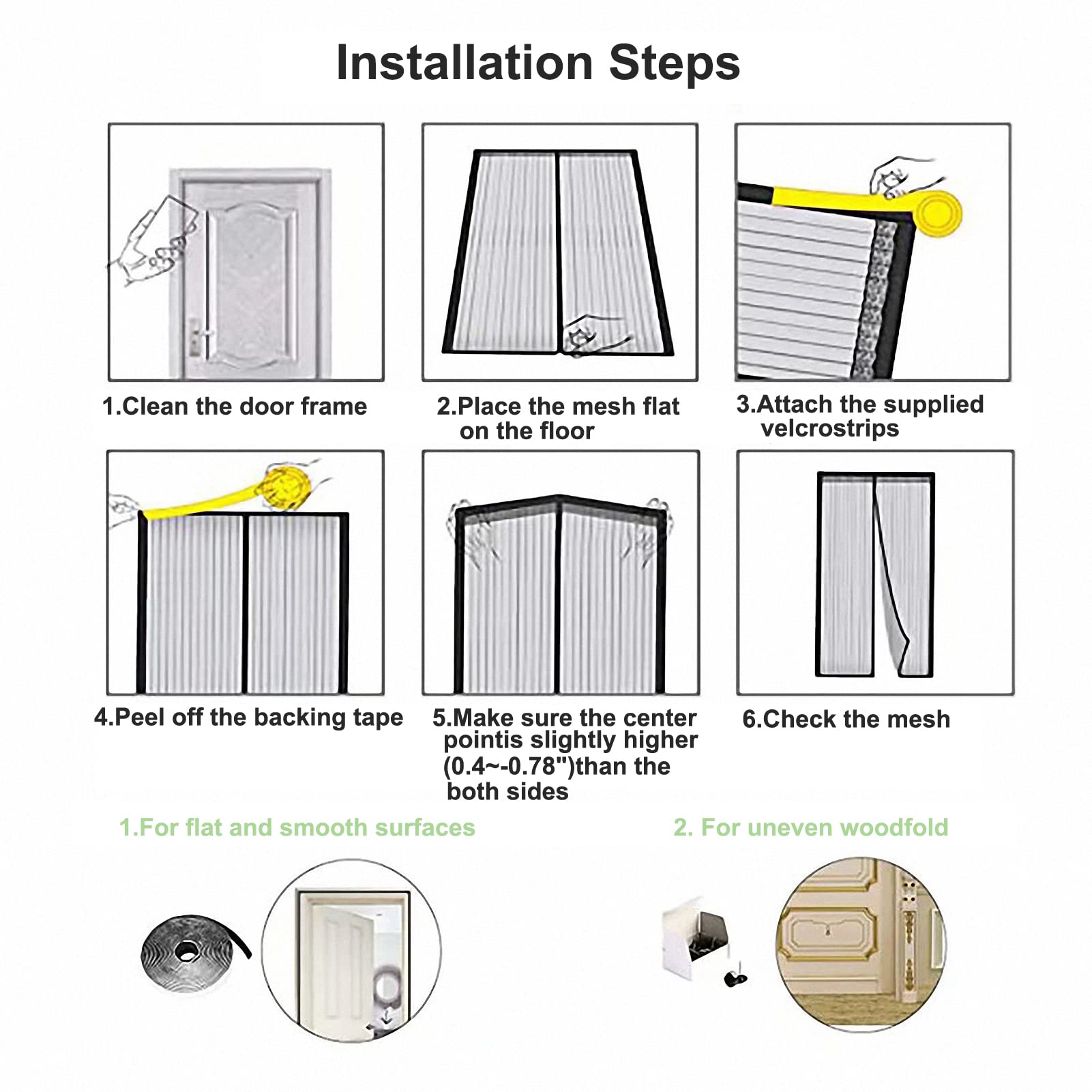 Installation Steps

1.Clean the door frame

2.Place the mesh flat on the floor

3.Attach the supplied velcrostrips

4.Peel off the backing tape

5.Make sure the center pointis slightly higher (0.4~-0.78")than the both sides

6.Check the mesh

1.For flat and smooth surfaces

2. For uneven woodfold