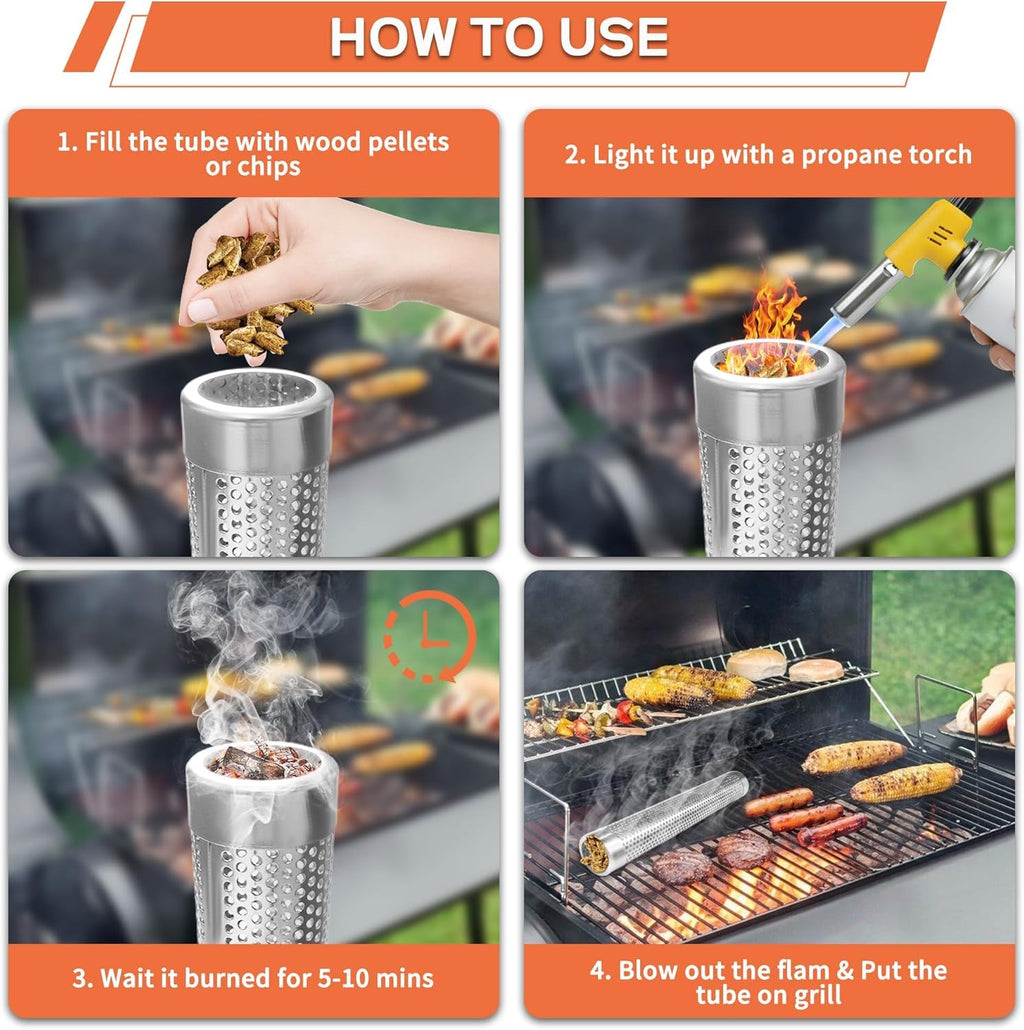 HOW TO USE

1. Fill the tube with wood pellets or chips

2. Light it up with a propane torch

3. Wait it burned for 5-10 mins

4. Blow out the flam & Put the tube on grill