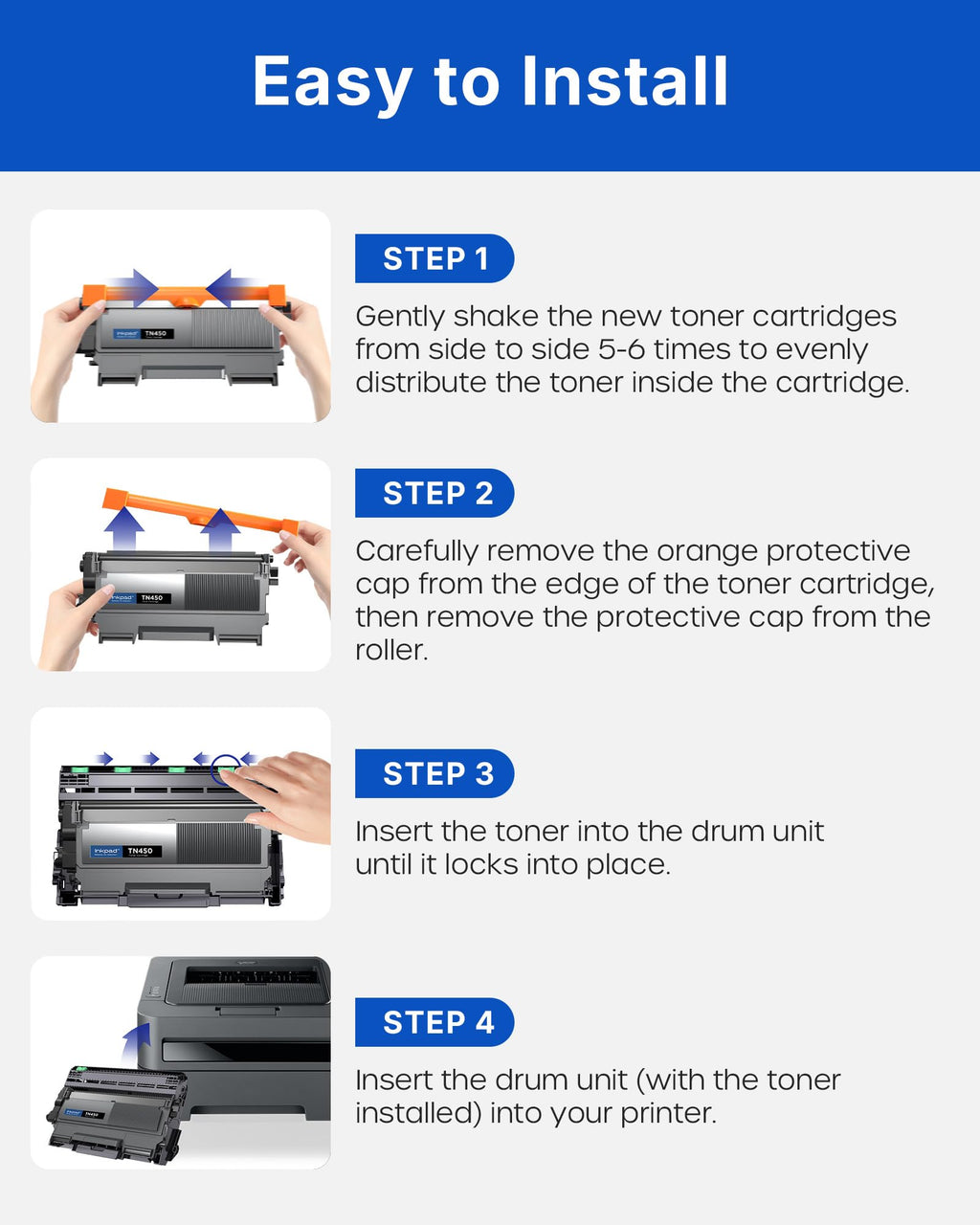 Easy to Install

inkpad TN450

STEP 1

Gently shake the new toner cartridges from side to side 5-6 times to evenly distribute the toner inside the cartridge.

inkpad TN450

STEP 2

Carefully remove the orange protective cap from the edge of the toner cartridge, then remove the protective cap from the roller.

inkpad TN450

STEP 3

Insert the toner into the drum unit until it locks into place.

inkpad TN450

STEP 4

Insert the drum unit (with the toner installed) into your printer.