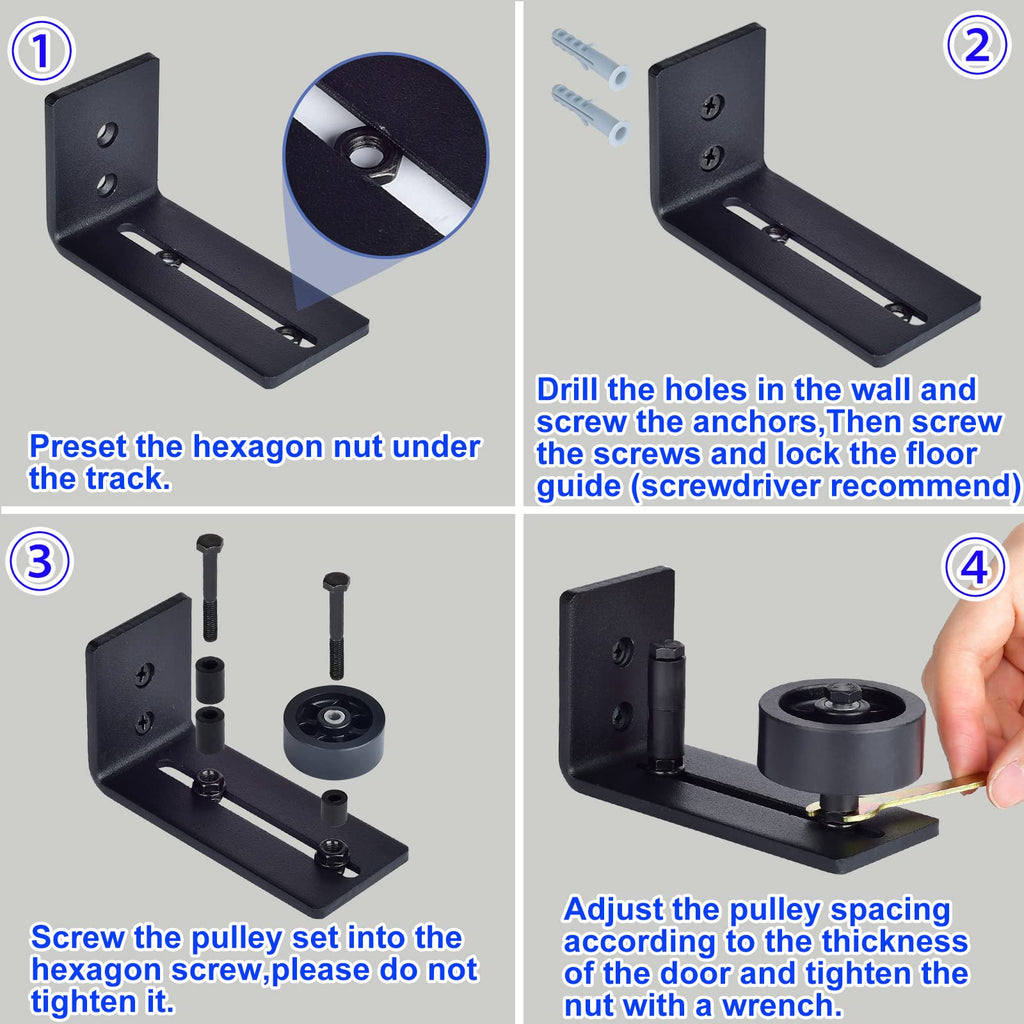 1

Preset the hexagon nut under the track.

2

Drill the holes in the wall and screw the anchors,Then screw the screws and lock the floor guide (screwdriver recommend)

3

Screw the pulley set into the hexagon screw,please do not tighten it.

4

Adjust the pulley spacing according to the thickness of the door and tighten the nut with a wrench.