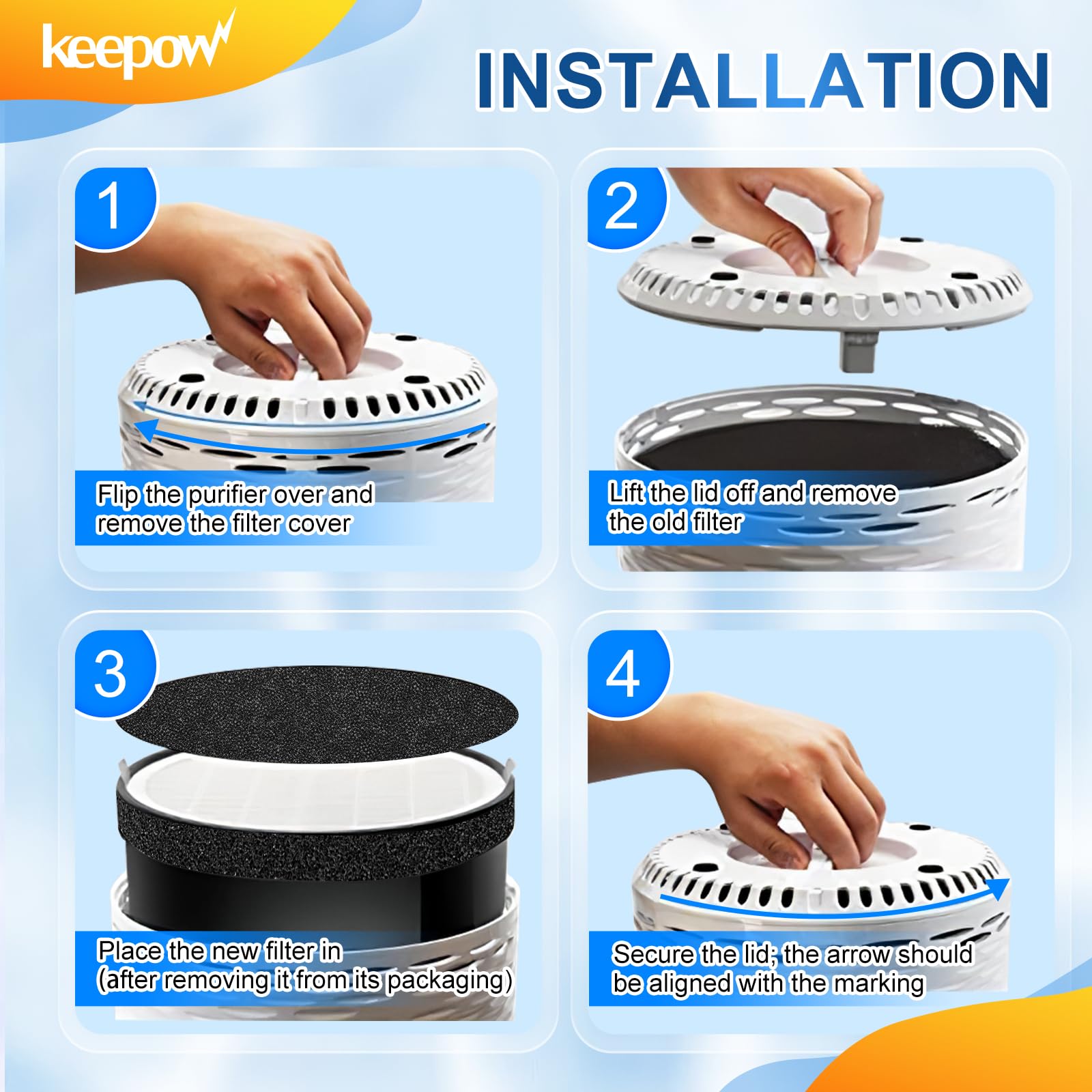 keepow

INSTALLATION

1

Flip the purifier over and remove the filter cover

2

Lift the lid off and remove the old filter

3

Place the new filter in (after removing it from its packaging)

4

Secure the lid; the arrow should be aligned with the marking