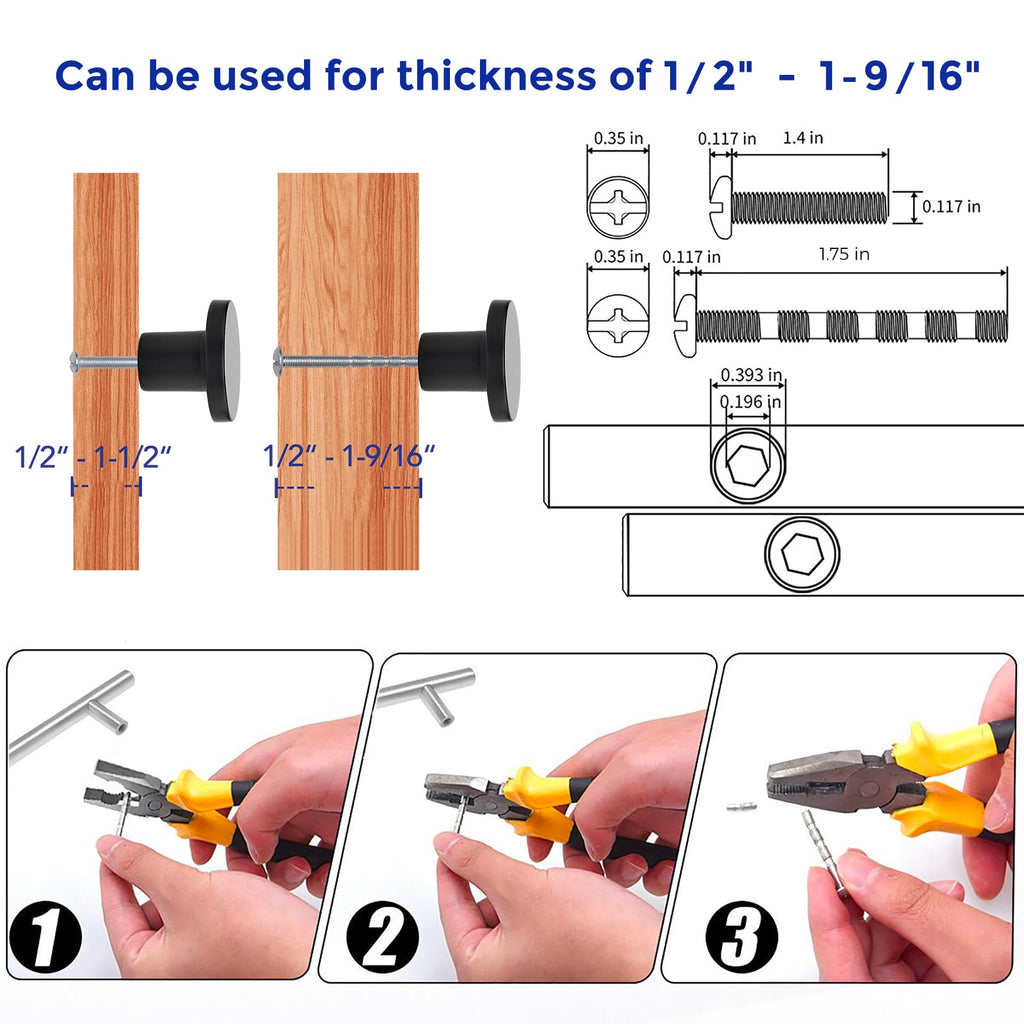 Can be used for thickness of 1/2" - 1-9/16"

1/2" - 1-1/2"

1/2" - 1-9/16"

0.35 in
0.117 in
1.4 in
0.117 in

0.35 in
0.117 in
1.75 in

0.393 in
0.196 in

1

2

3