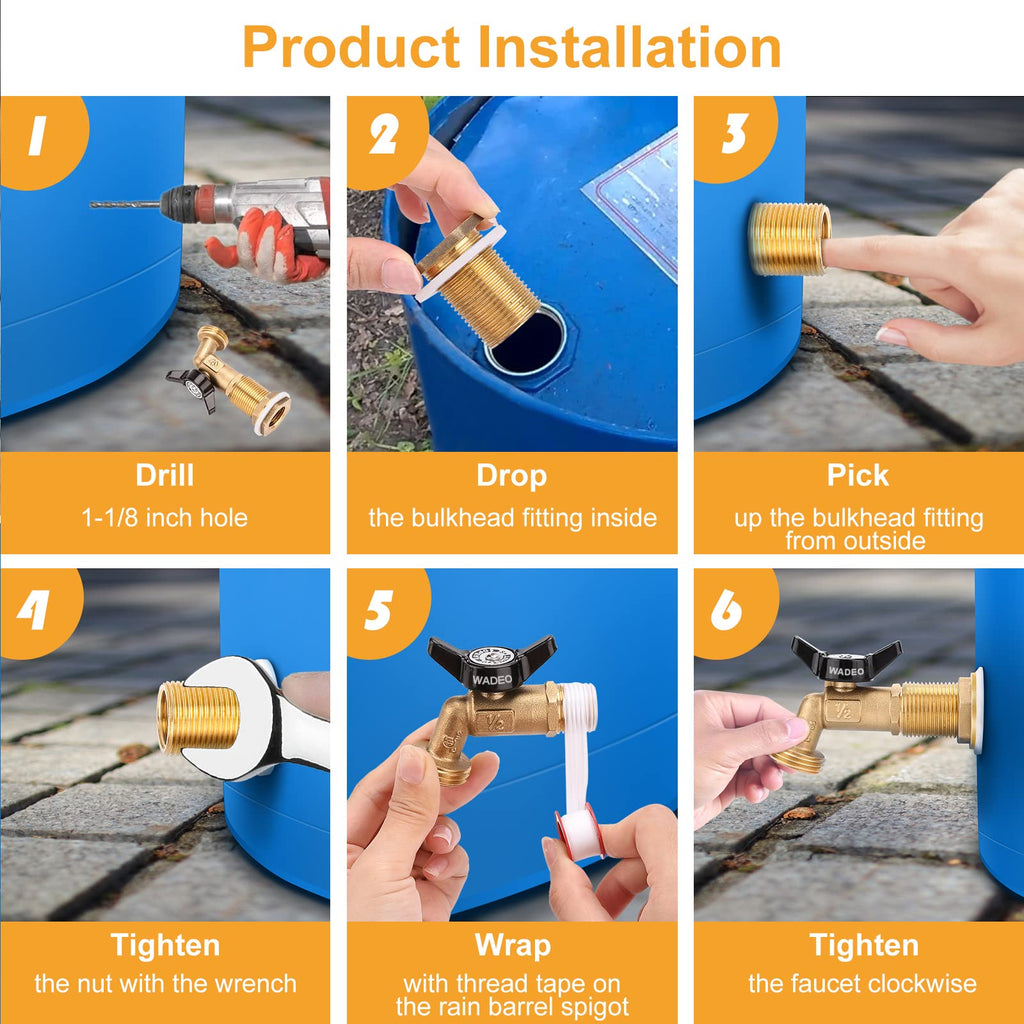 Product Installation

1

Drill
1-1/8 inch hole

2

Drop
the bulkhead fitting inside

3

Pick
up the bulkhead fitting from outside

4

Tighten
the nut with the wrench

5

WADEO

1/2

Wrap
with thread tape on the rain barrel spigot

6

WADEO

1/2

Tighten
the faucet clockwise