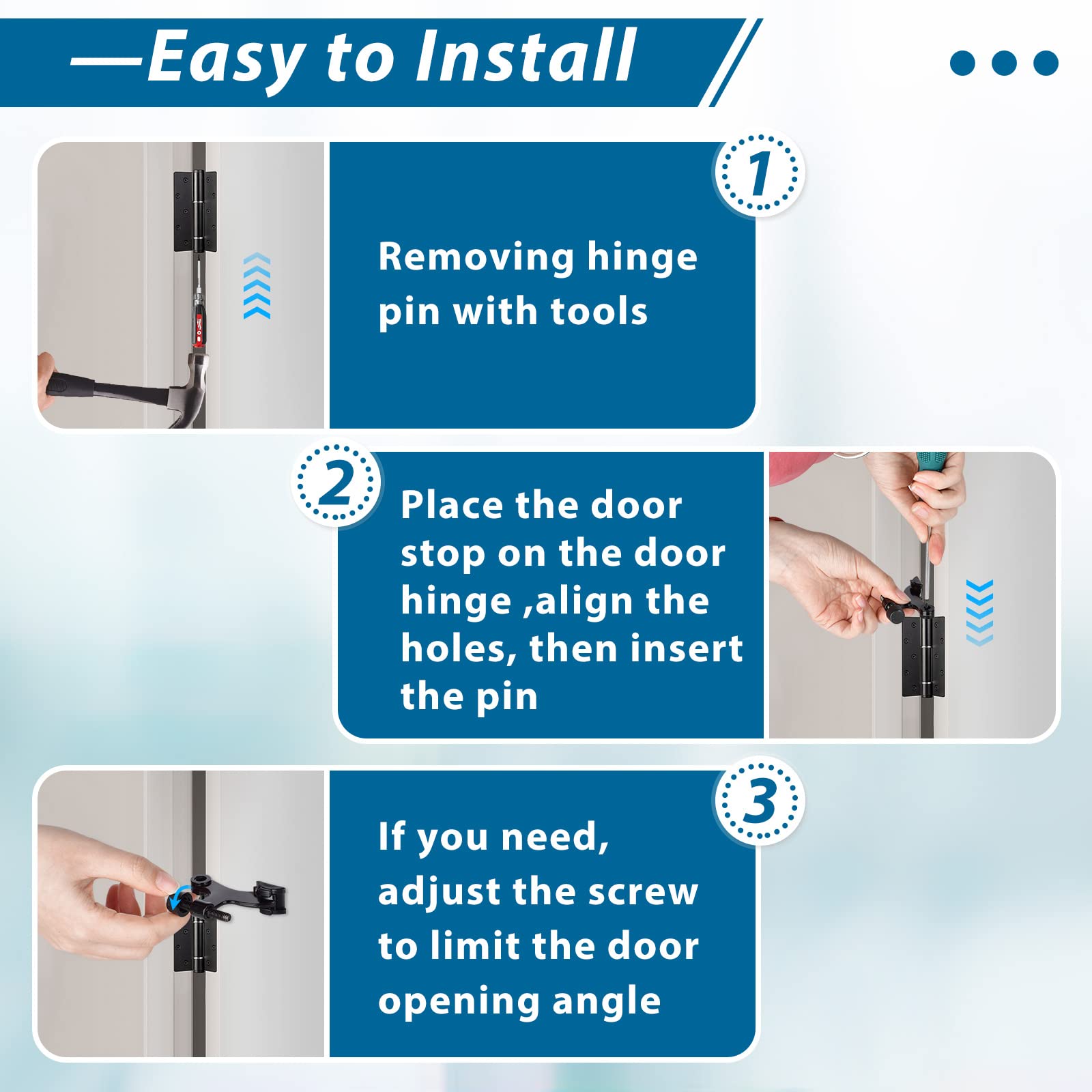 —Easy to Install

1

Removing hinge pin with tools

2

Place the door stop on the door hinge ,align the holes, then insert the pin

3

If you need, adjust the screw to limit the door opening angle