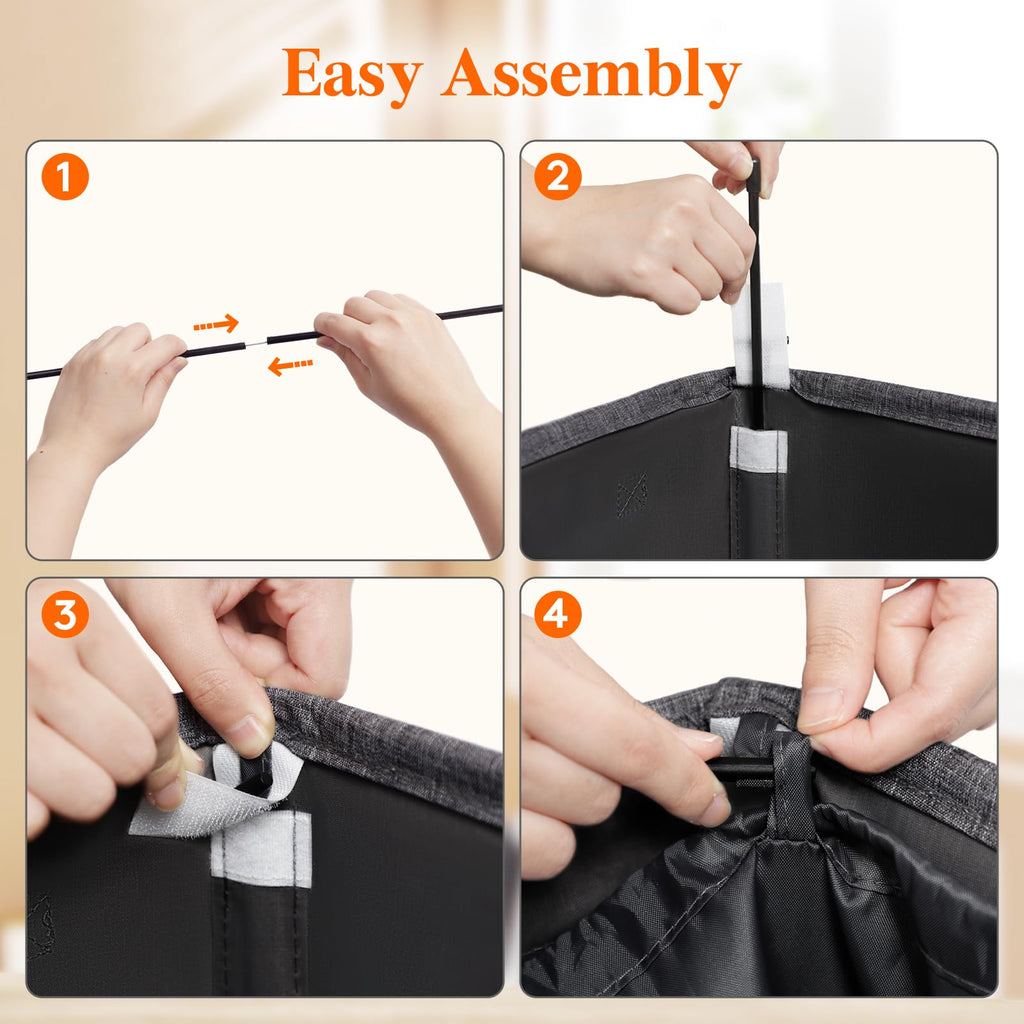 Easy Assembly

1

2

3

4