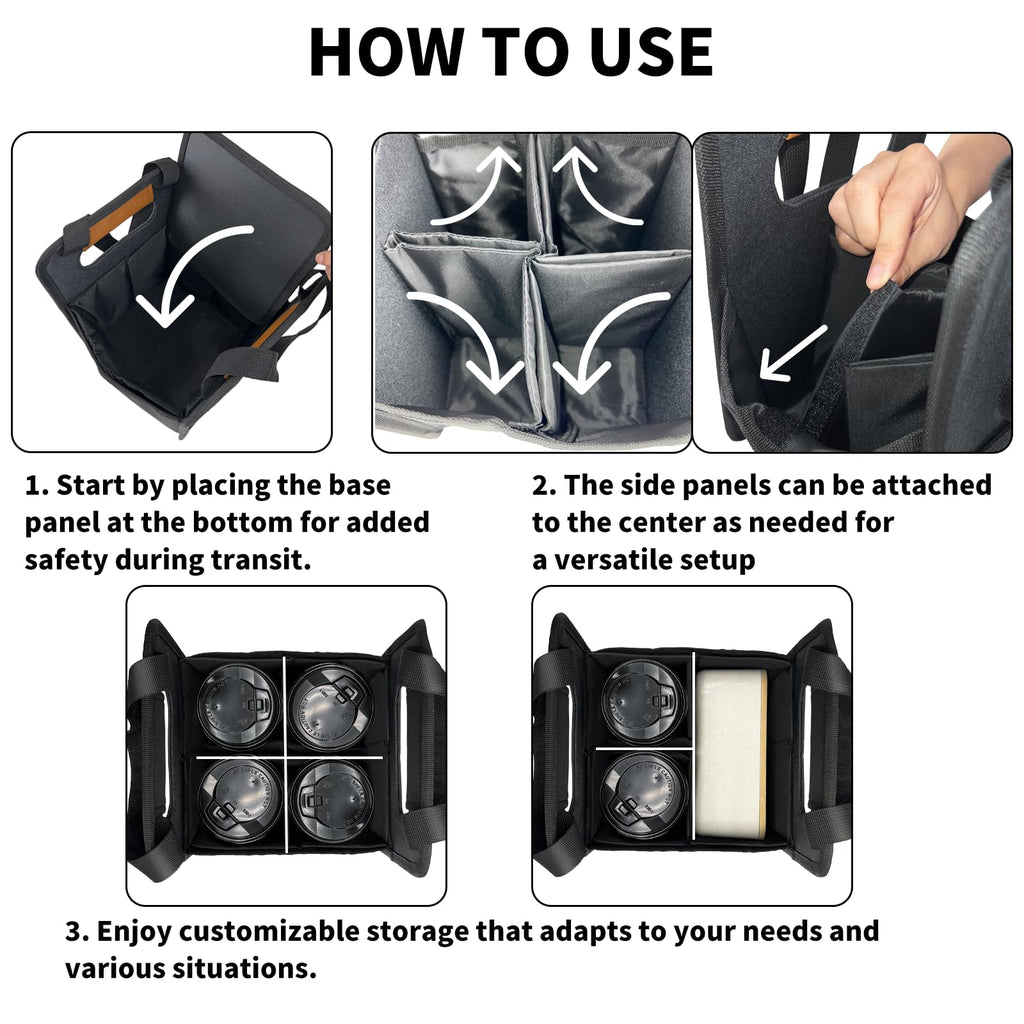 HOW TO USE

1. Start by placing the base panel at the bottom for added safety during transit.

2. The side panels can be attached to the center as needed for a versatile setup

3. Enjoy customizable storage that adapts to your needs and various situations.