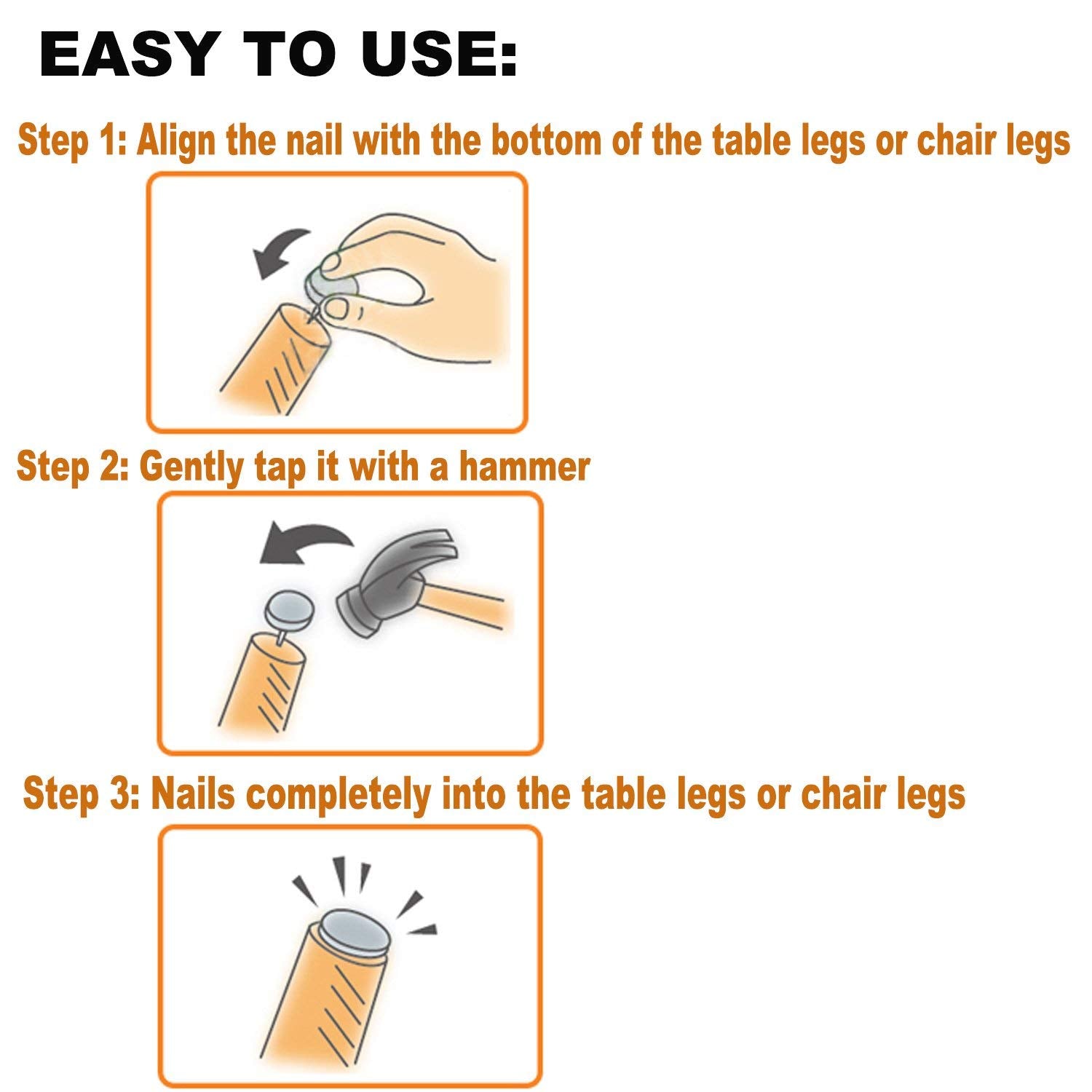 EASY TO USE:

Step 1: Align the nail with the bottom of the table legs or chair legs

Step 2: Gently tap it with a hammer

Step 3: Nails completely into the table legs or chair legs