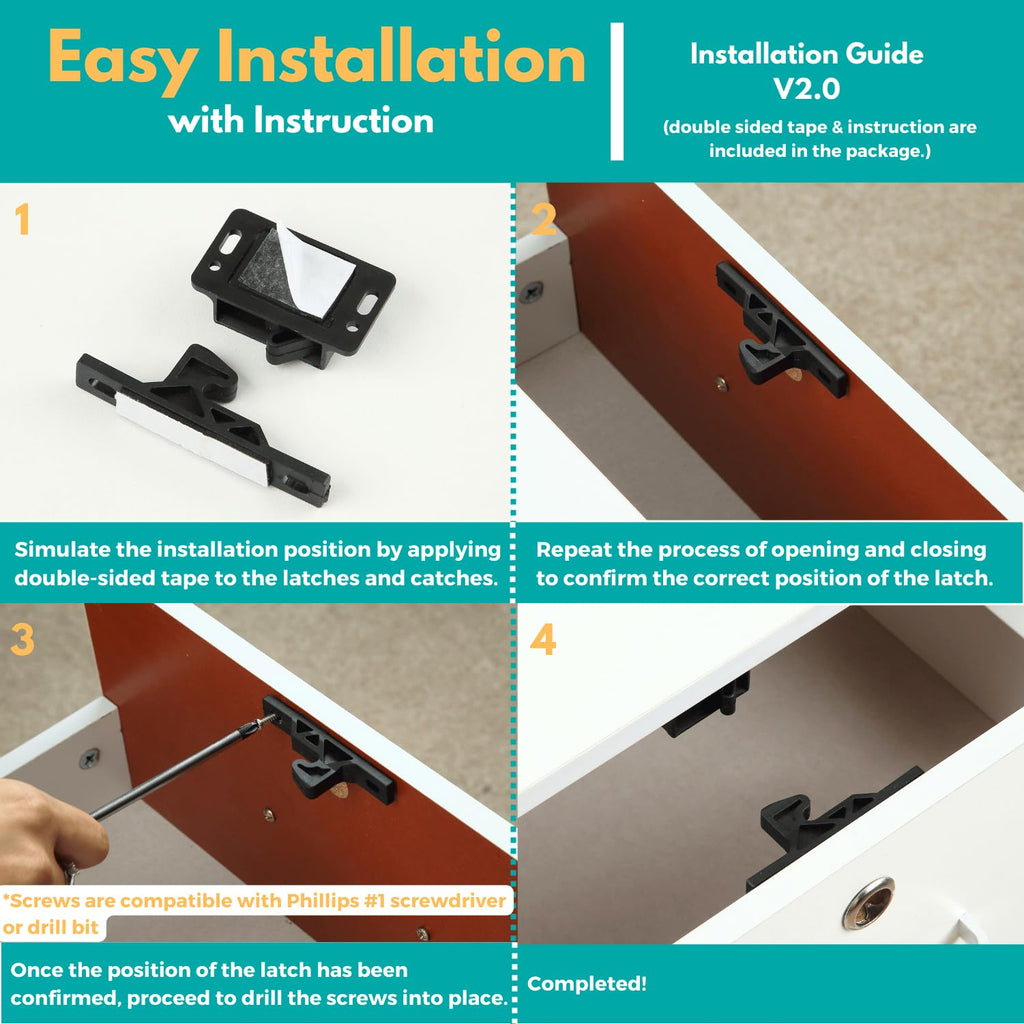 Easy Installation
with Instruction

Installation Guide
V2.0
(double sided tape & instruction are included in the package.)

1

Simulate the installation position by applying double-sided tape to the latches and catches.

2

Repeat the process of opening and closing to confirm the correct position of the latch.

3

*Screws are compatible with Phillips #1 screwdriver or drill bit

Once the position of the latch has been confirmed, proceed to drill the screws into place.

4

Completed!