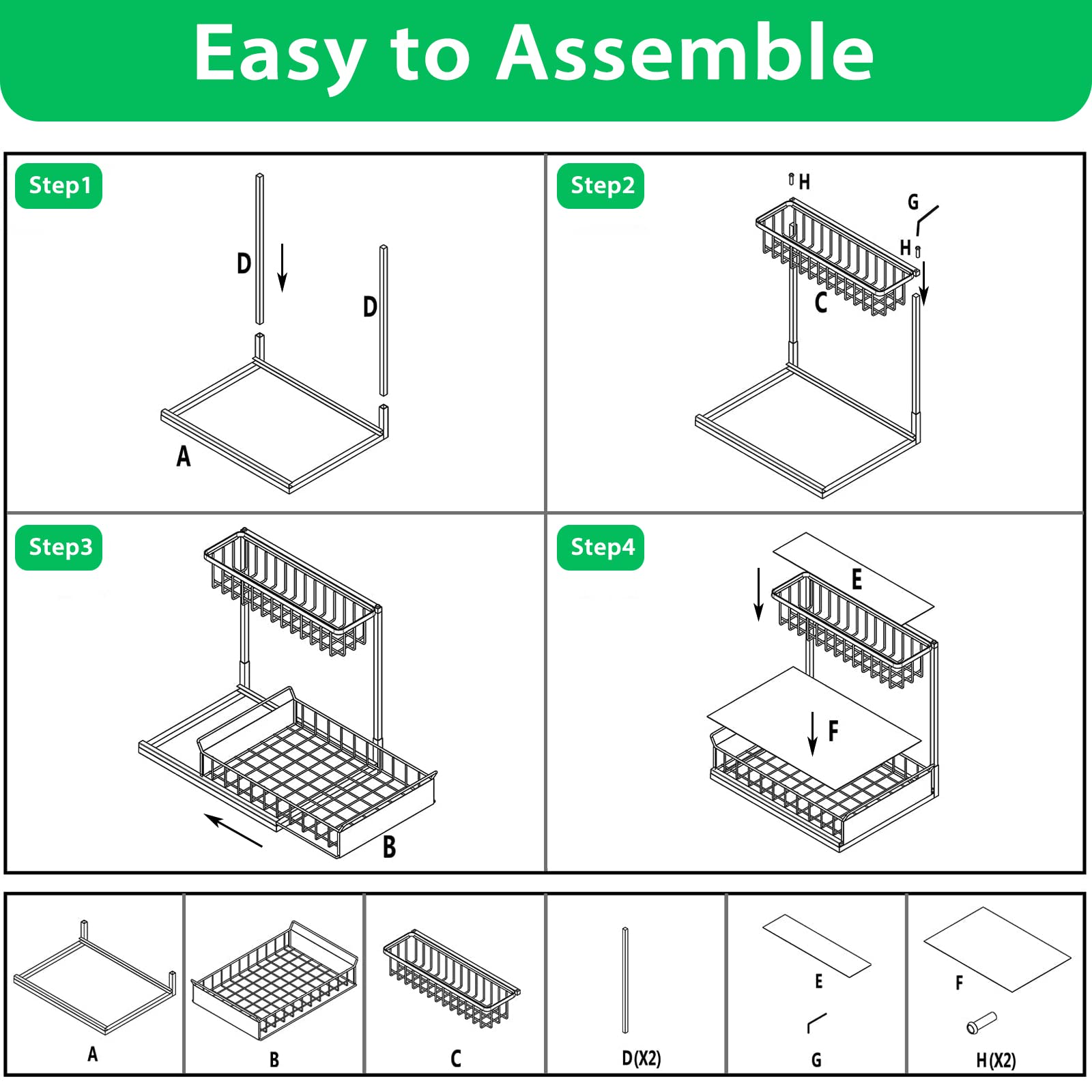 Easy to Assemble

Step1

D

D

A

Step2

H

G

H

C

Step3

B

Step4

E

F

A

B

C

D(X2)

E

G

F

H(X2)