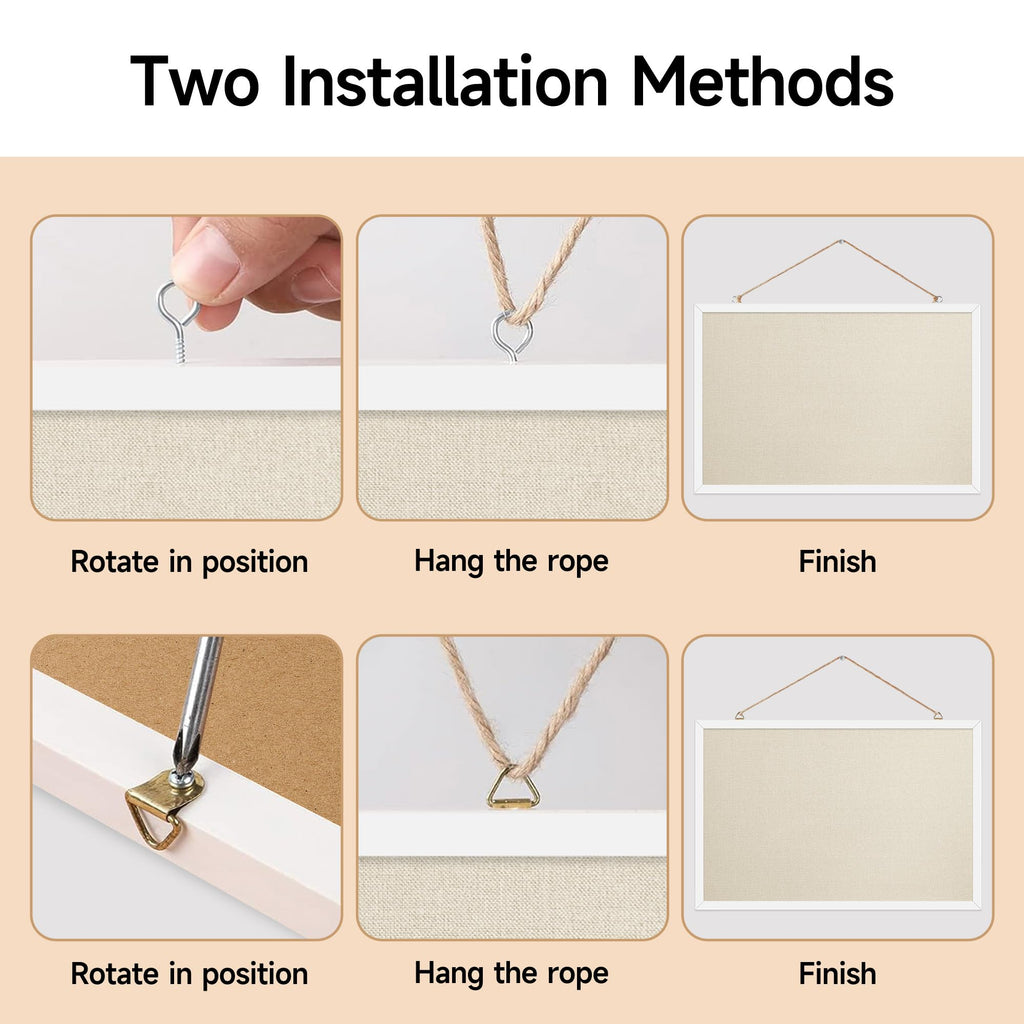 Two Installation Methods

Rotate in position

Hang the rope

Finish

Rotate in position

Hang the rope

Finish