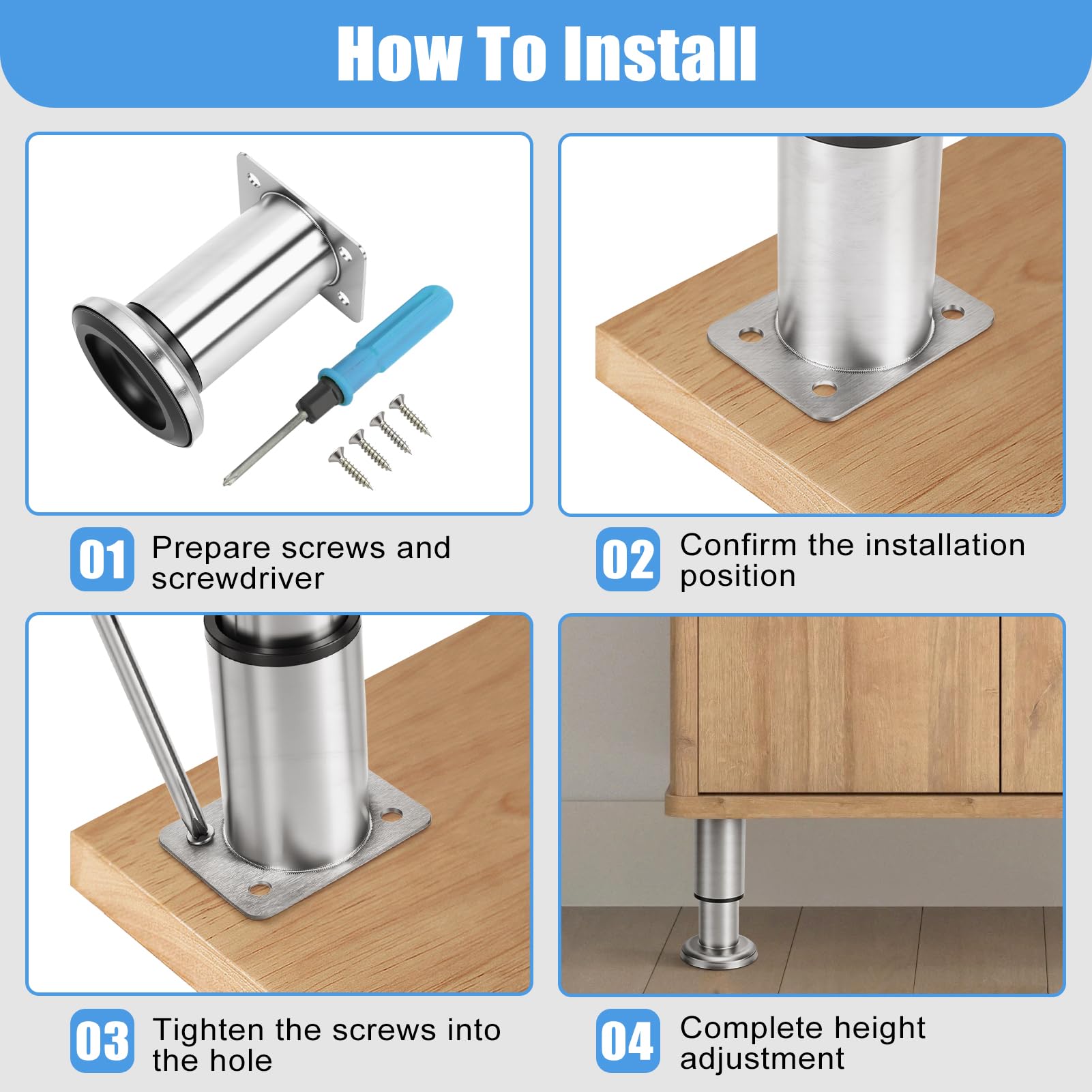 How To Install

01 Prepare screws and screwdriver

02 Confirm the installation position

03 Tighten the screws into the hole

04 Complete height adjustment