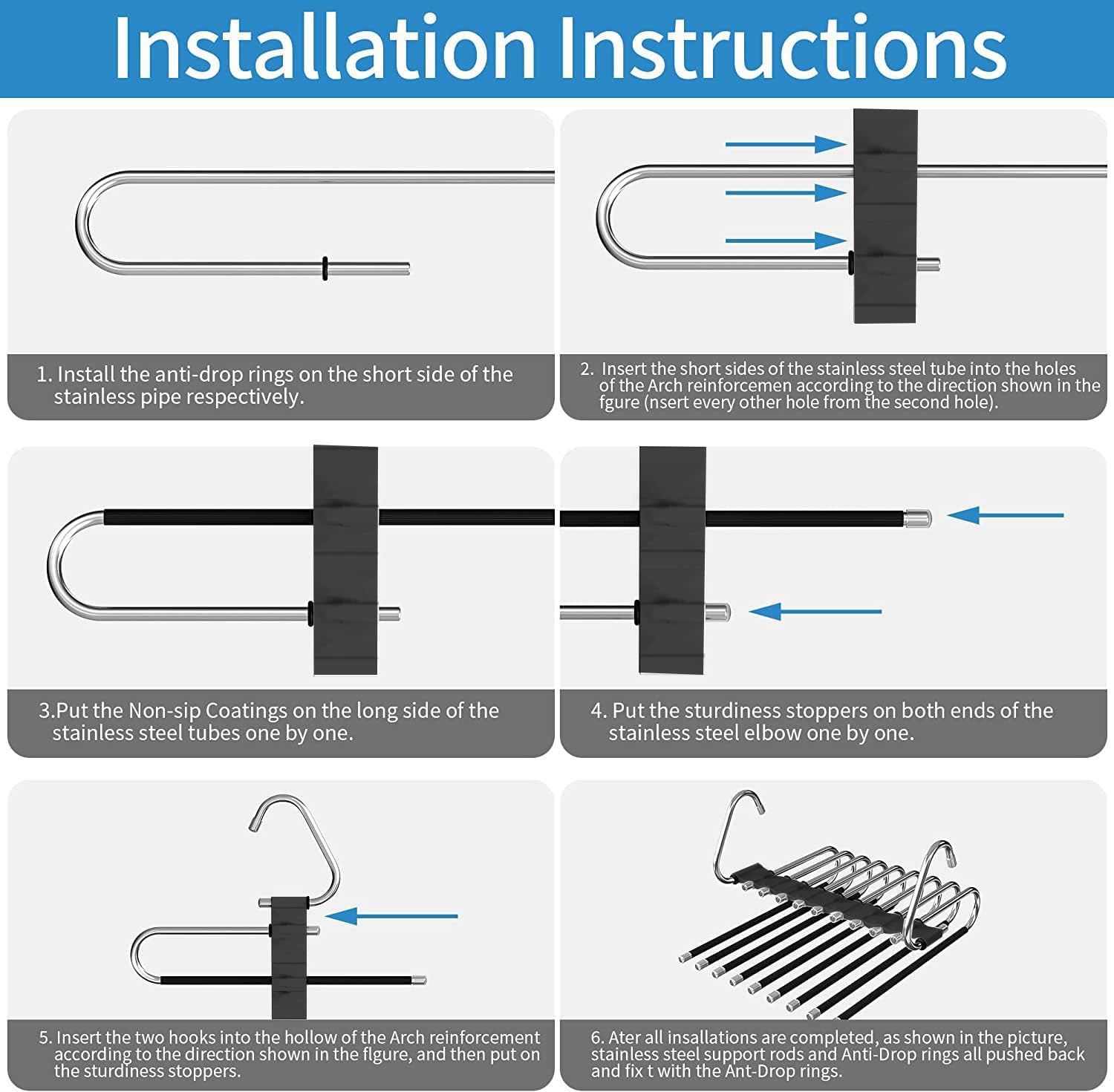 Installation Instructions

1. Install the anti-drop rings on the short side of the stainless pipe respectively.

2. Insert the short sides of the stainless steel tube into the holes of the Arch reinforcemen according to the direction shown in the fgure (nsert every other hole from the second hole).

3.Put the Non-sip Coatings on the long side of the stainless steel tubes one by one.

4. Put the sturdiness stoppers on both ends of the stainless steel elbow one by one.

5. Insert the two hooks into the hollow of the Arch reinforcement according to the direction shown in the flgure, and then put on the sturdiness stoppers.

6. Ater all insallations are completed, as shown in the picture, stainless steel support rods and Anti-Drop rings all pushed back and fix t with the Ant-Drop rings.