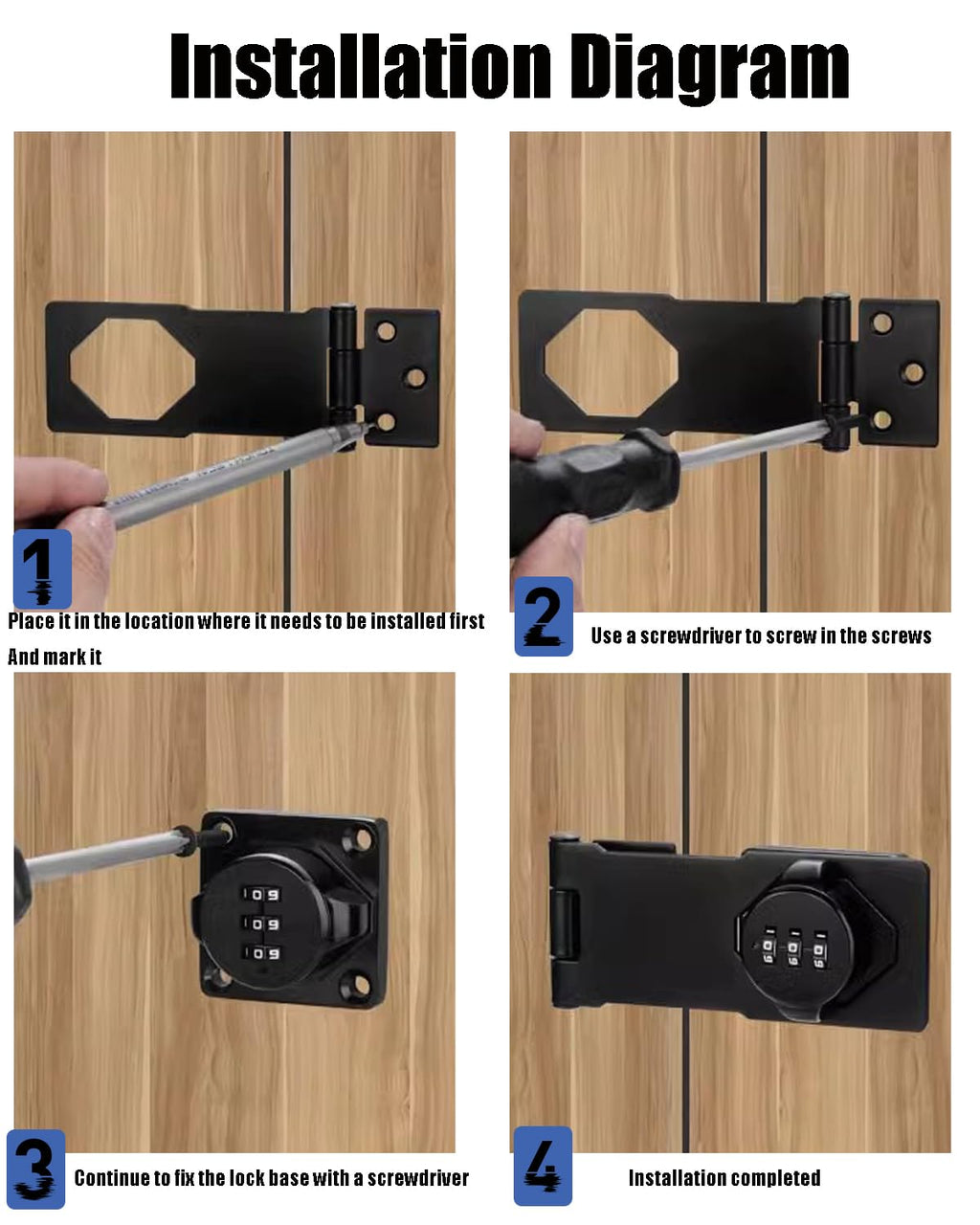 Installation Diagram

1

Place it in the location where it needs to be installed first And mark it

2

Use a screwdriver to screw in the screws

3

Continue to fix the lock base with a screwdriver

4

Installation completed