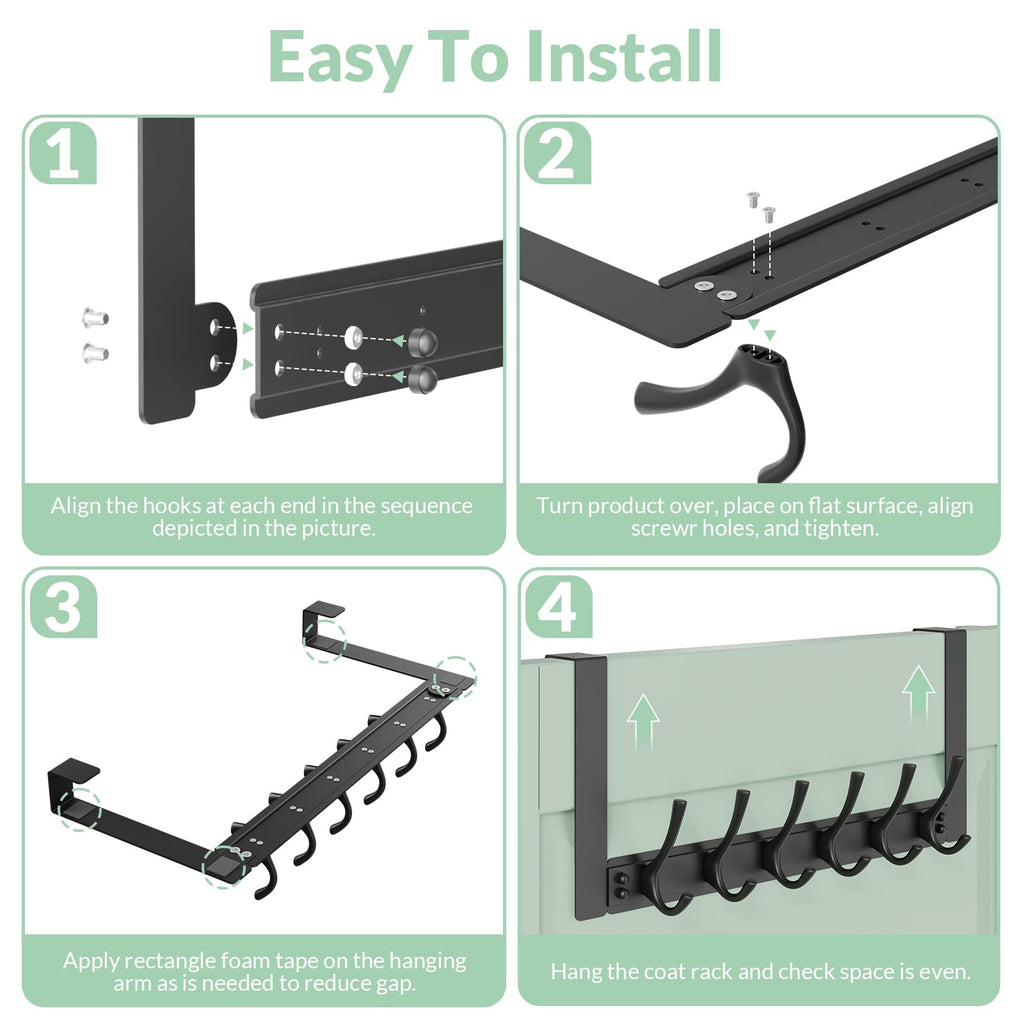 Easy To Install

1

Align the hooks at each end in the sequence depicted in the picture.

2

Turn product over, place on flat surface, align screwr holes, and tighten.

3

Apply rectangle foam tape on the hanging arm as is needed to reduce gap.

4

Hang the coat rack and check space is even.