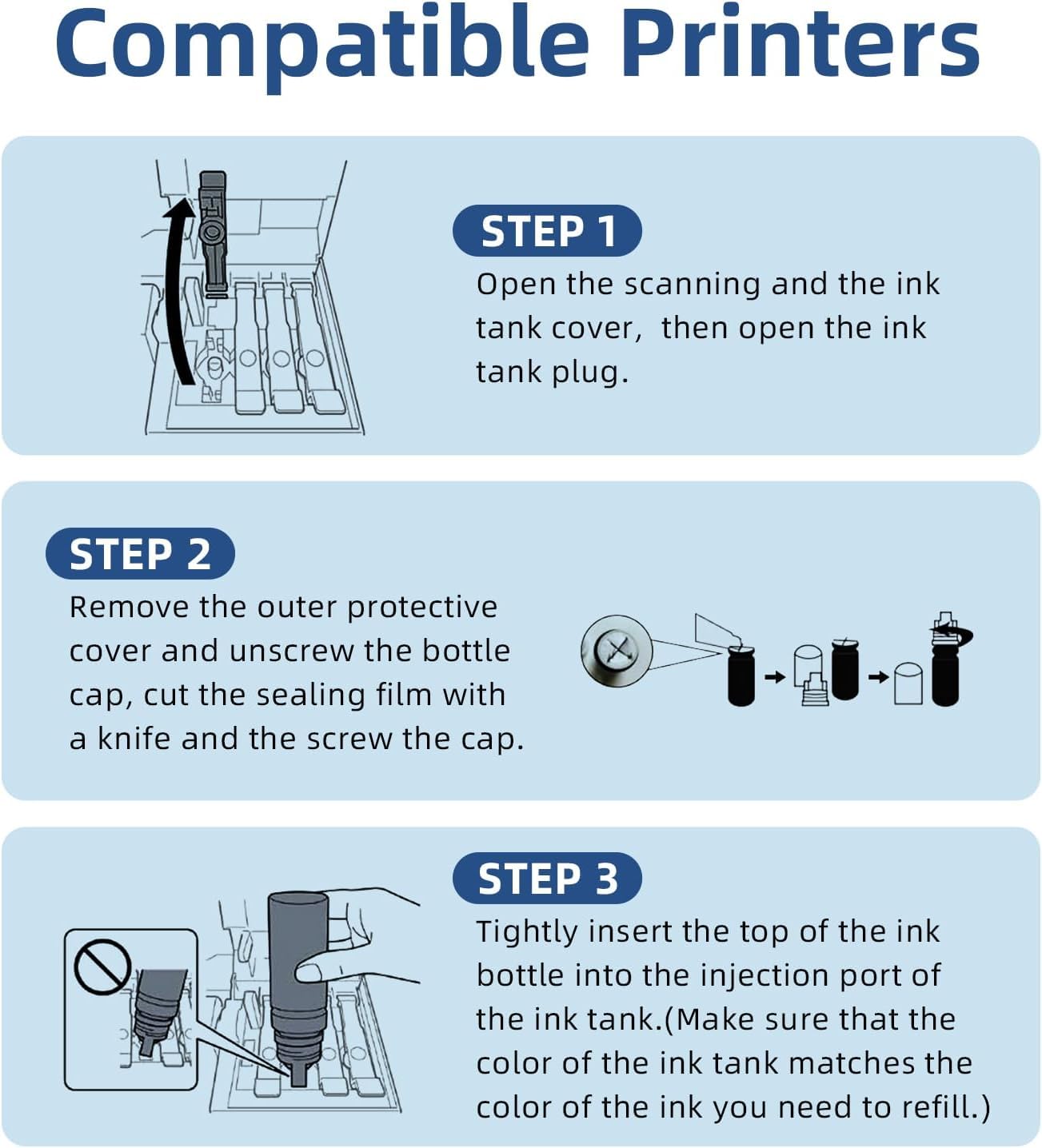 Compatible Printers

STEP 1

Open the scanning and the ink tank cover,  then open the ink tank plug.

STEP 2

Remove the outer protective cover and unscrew the bottle cap, cut the sealing film with a knife and the screw the cap.

STEP 3

Tightly insert the top of the ink bottle into the injection port of the ink tank.(Make sure that the color of the ink tank matches the color of the ink you need to refill.)