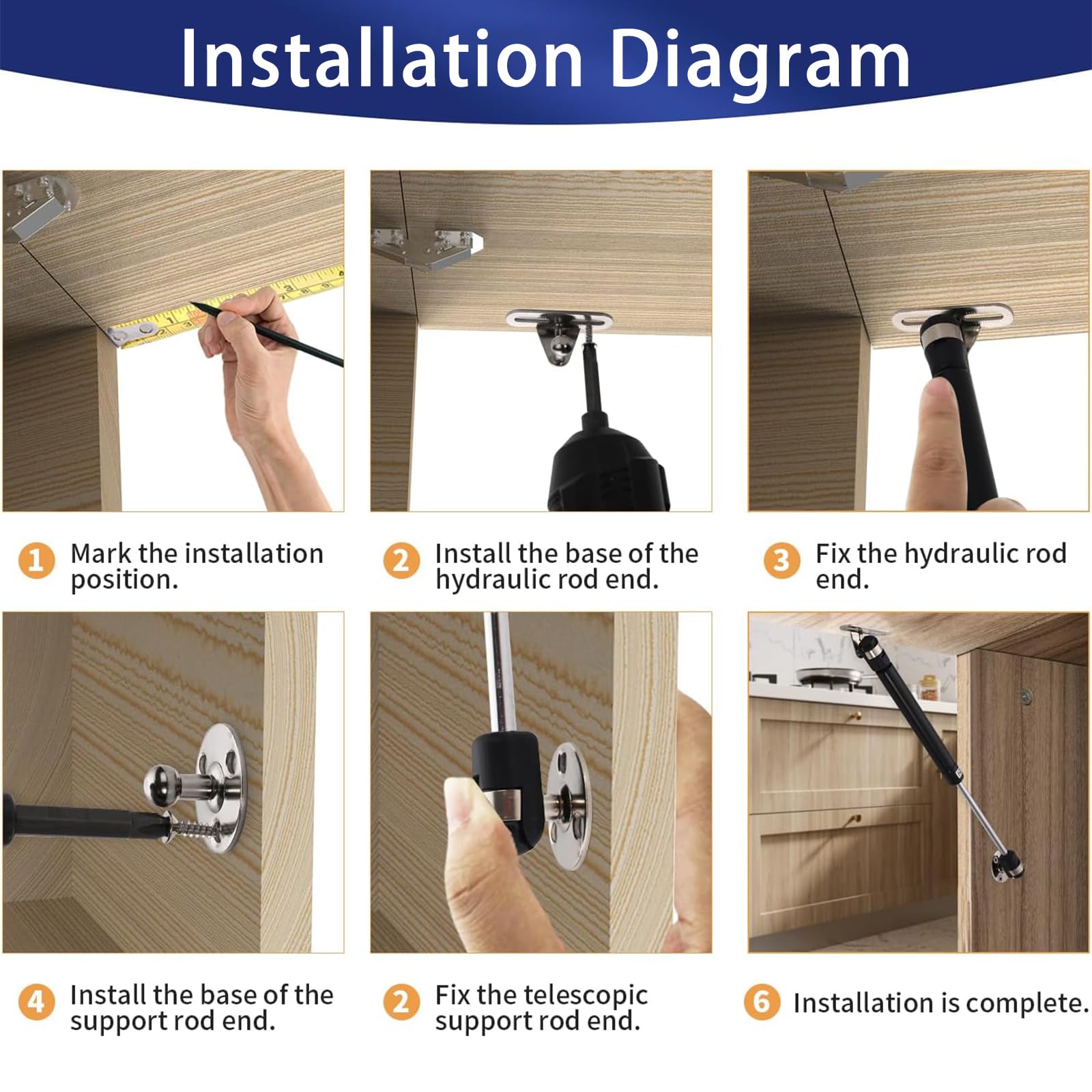 Installation Diagram

1 Mark the installation position.

2 Install the base of the hydraulic rod end.

3 Fix the hydraulic rod end.

4 Install the base of the support rod end.

2 Fix the telescopic support rod end.

6 Installation is complete.