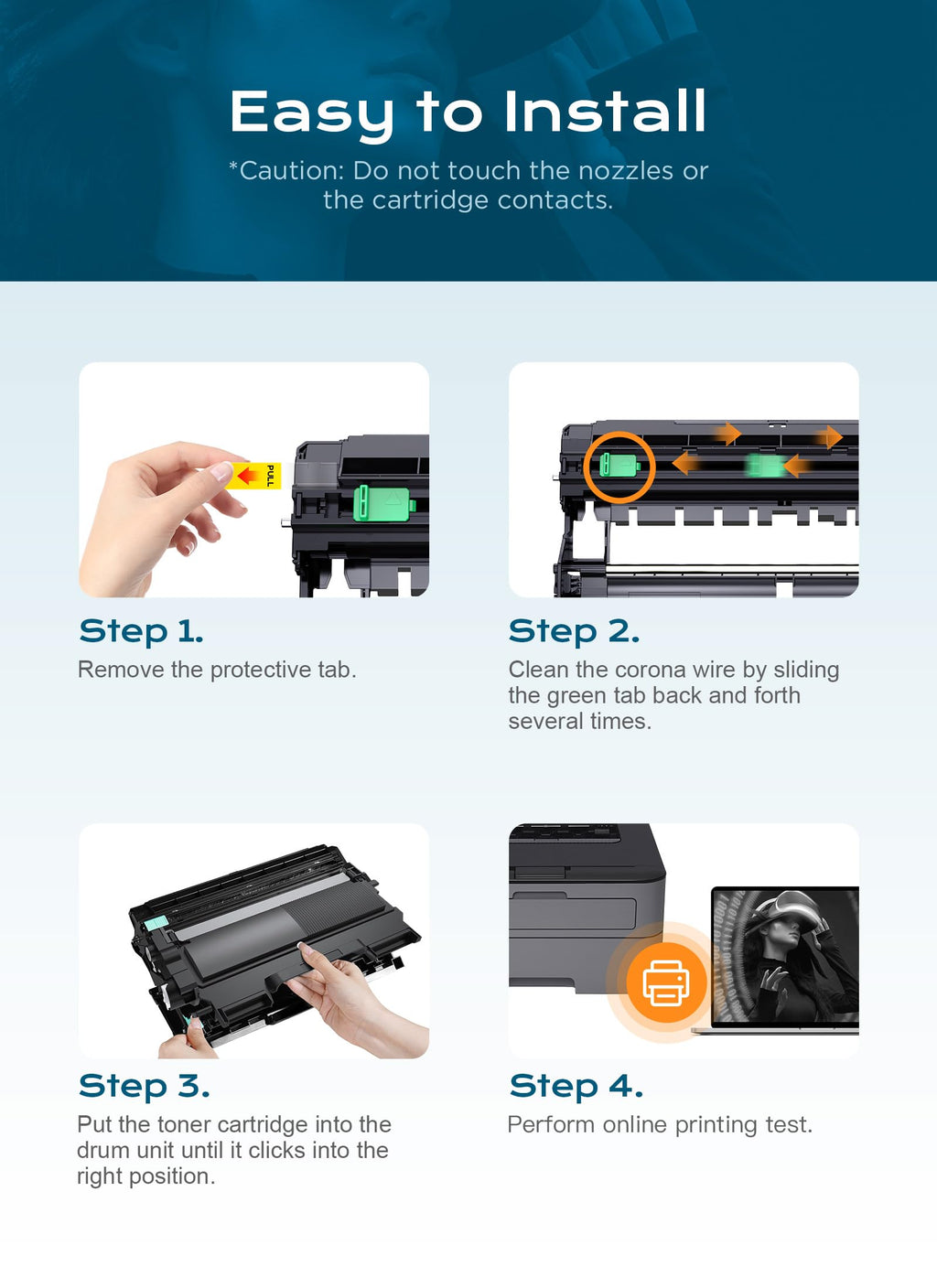 Easy to Install

*Caution: Do not touch the nozzles or the cartridge contacts.

PULL

Step 1.
Remove the protective tab.

Step 2.
Clean the corona wire by sliding the green tab back and forth several times.

Step 3.
Put the toner cartridge into the drum unit until it clicks into the right position.

Step 4.
Perform online printing test.