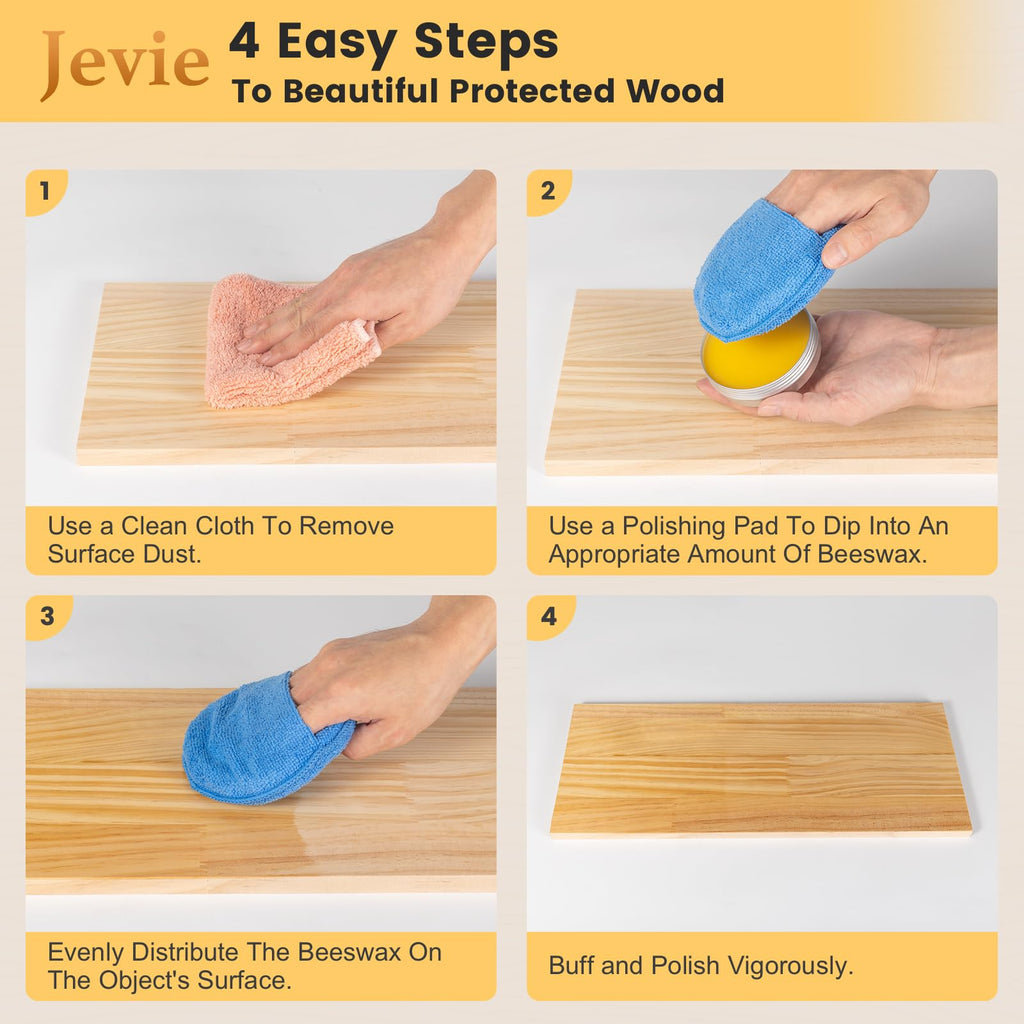 Jevie

4 Easy Steps
To Beautiful Protected Wood

1

Use a Clean Cloth To Remove Surface Dust.

2

Use a Polishing Pad To Dip Into An Appropriate Amount Of Beeswax.

3

Evenly Distribute The Beeswax On The Object's Surface.

4

Buff and Polish Vigorously.