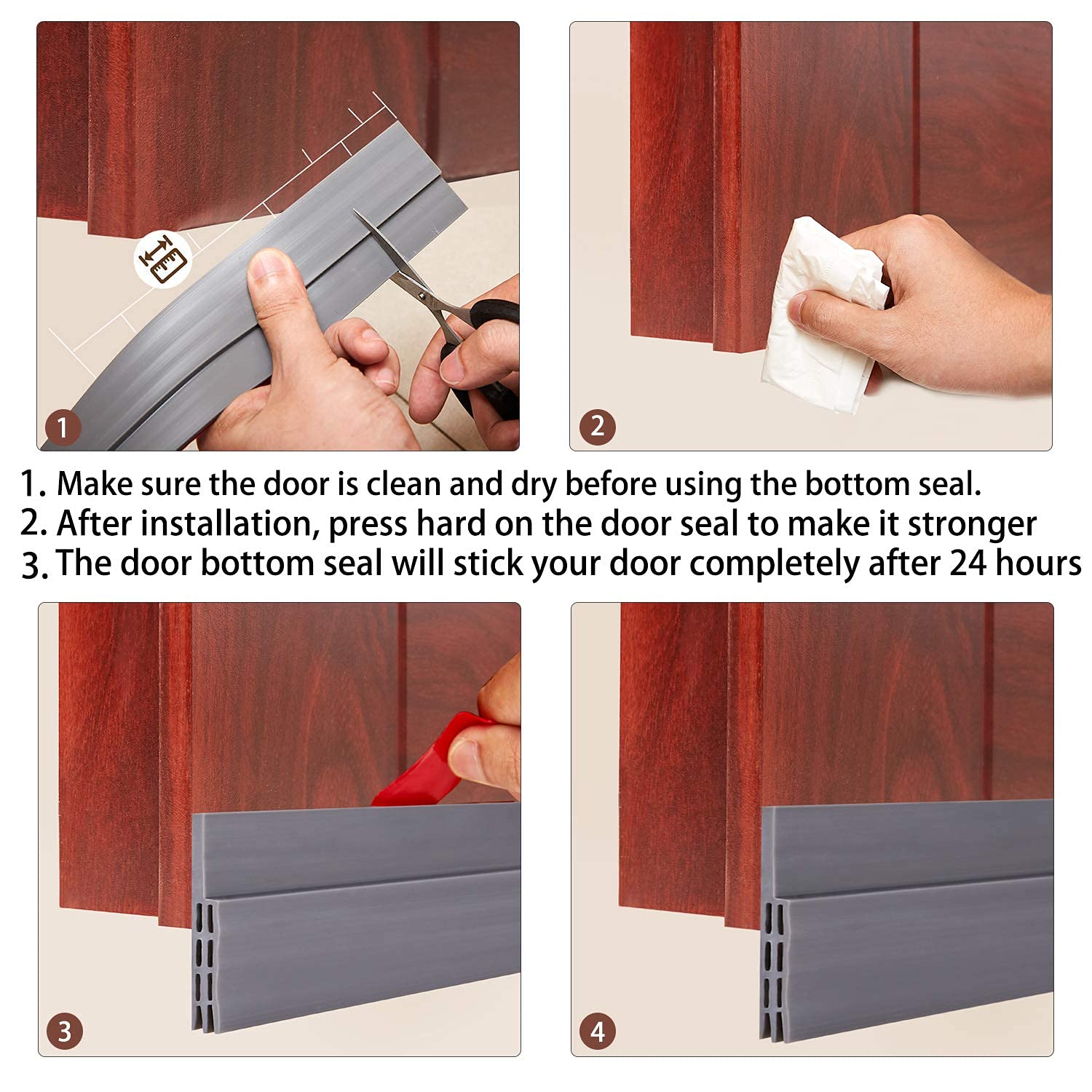 1

2

1. Make sure the door is clean and dry before using the bottom seal.
2. After installation, press hard on the door seal to make it stronger
3. The door bottom seal will stick your door completely after 24 hours

3

4