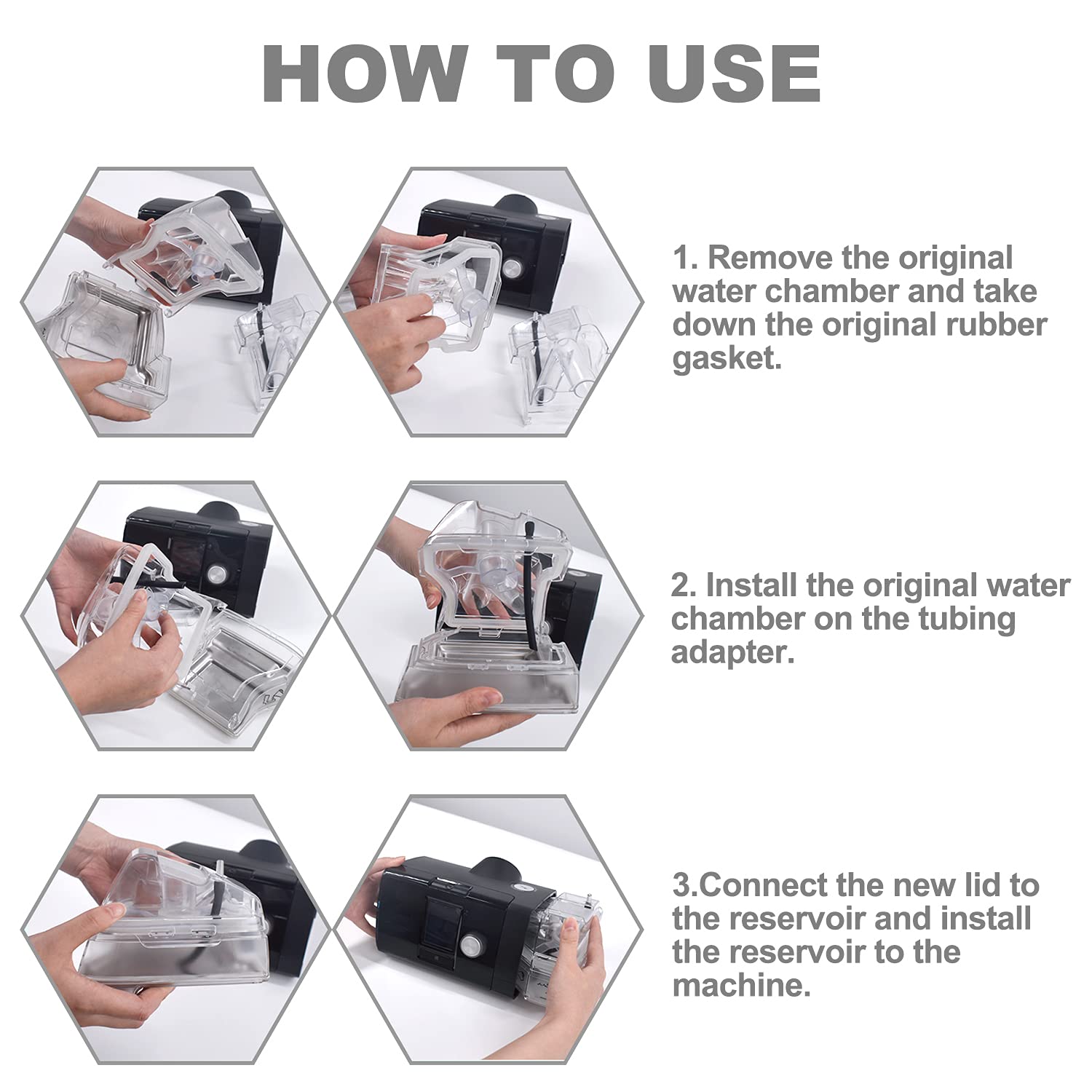 HOW TO USE

1. Remove the original water chamber and take down the original rubber gasket.

2. Install the original water chamber on the tubing adapter.

3.Connect the new lid to the reservoir and install the reservoir to the machine.